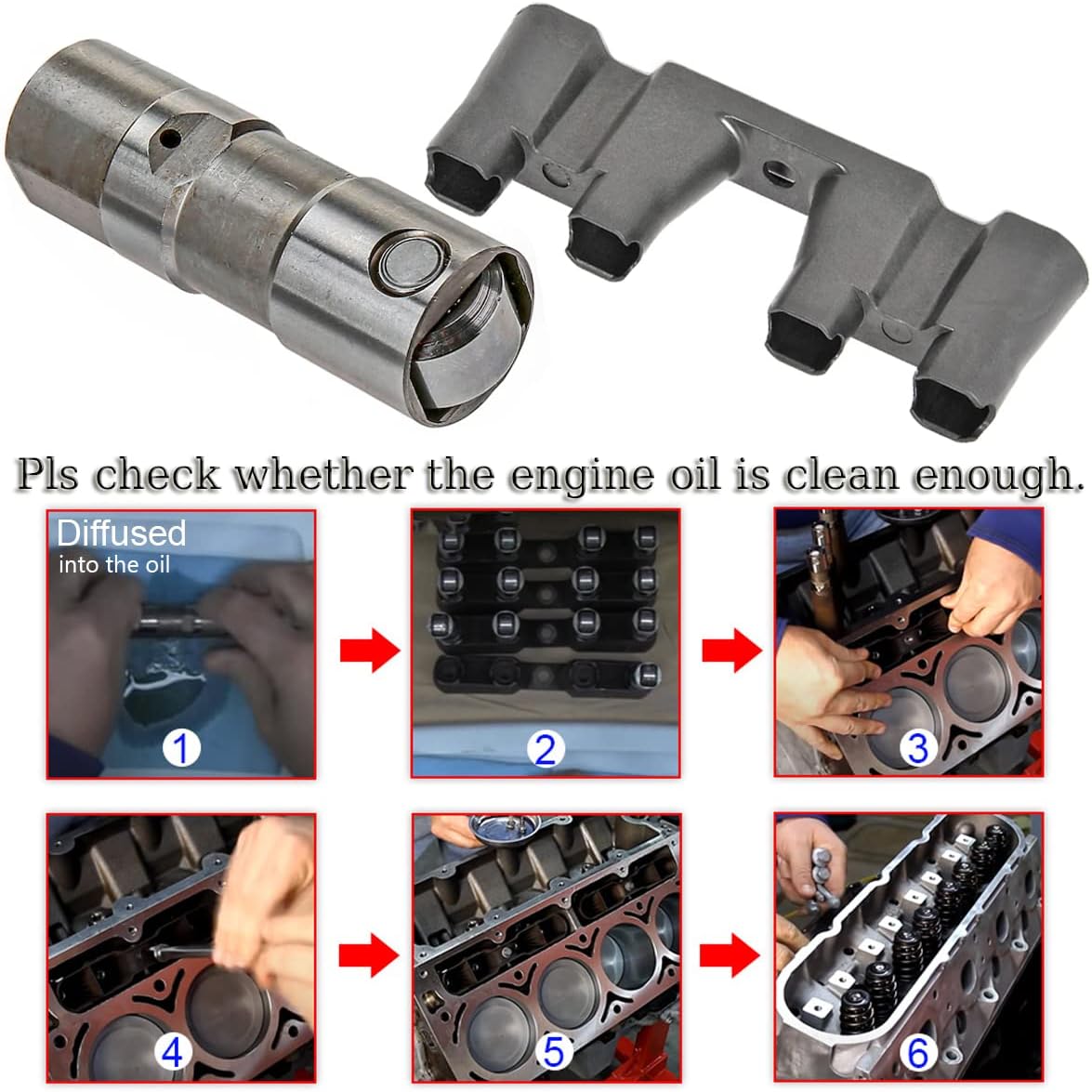 Pls check whether the engine oil is clean enough.

Diffused
into the oil

1

2

3

4

5

6