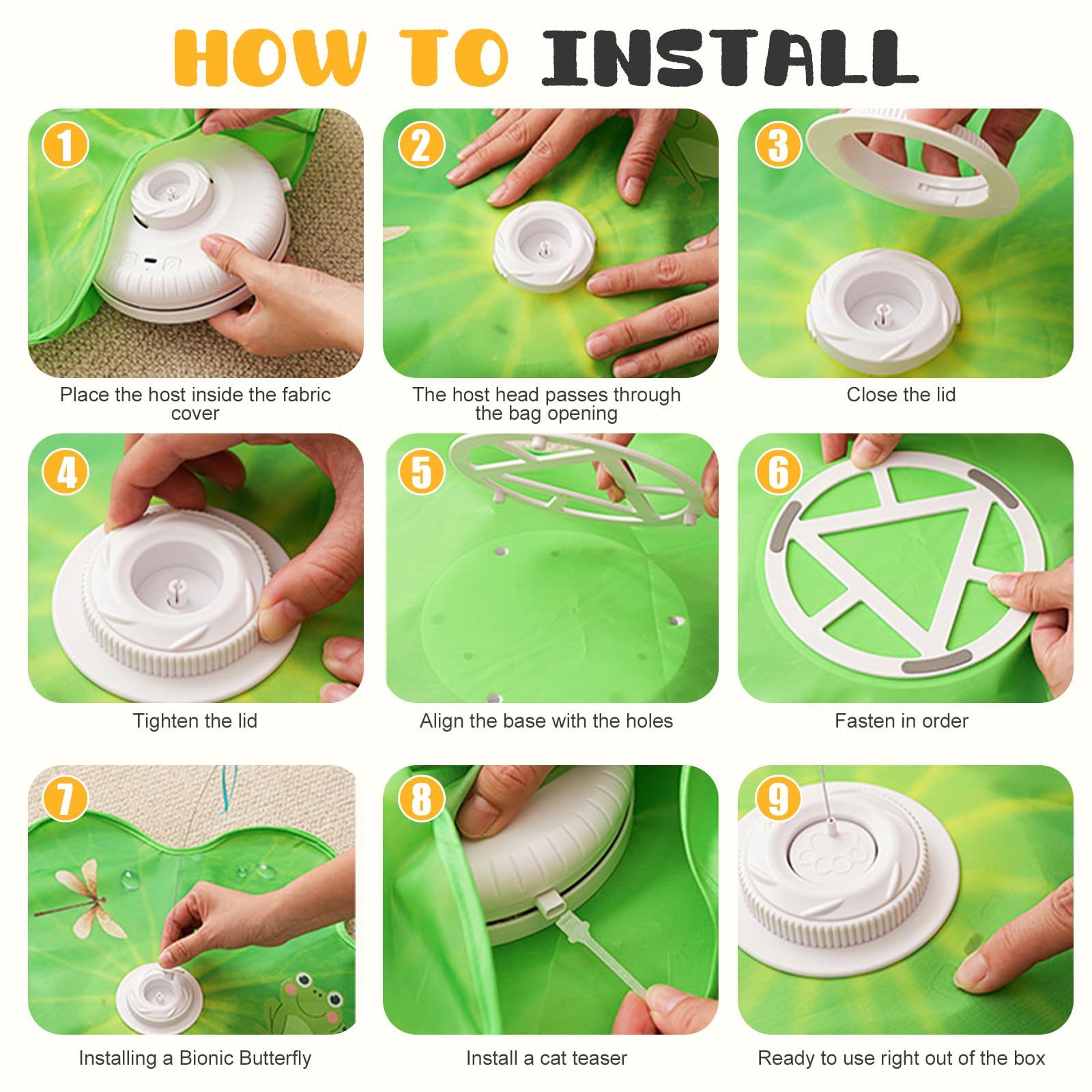 HOW TO INSTALL

1
Place the host inside the fabric cover

2
The host head passes through the bag opening

3
Close the lid

4
Tighten the lid

5
Align the base with the holes

6
Fasten in order

7
Installing a Bionic Butterfly

8
Install a cat teaser

9
Ready to use right out of the box