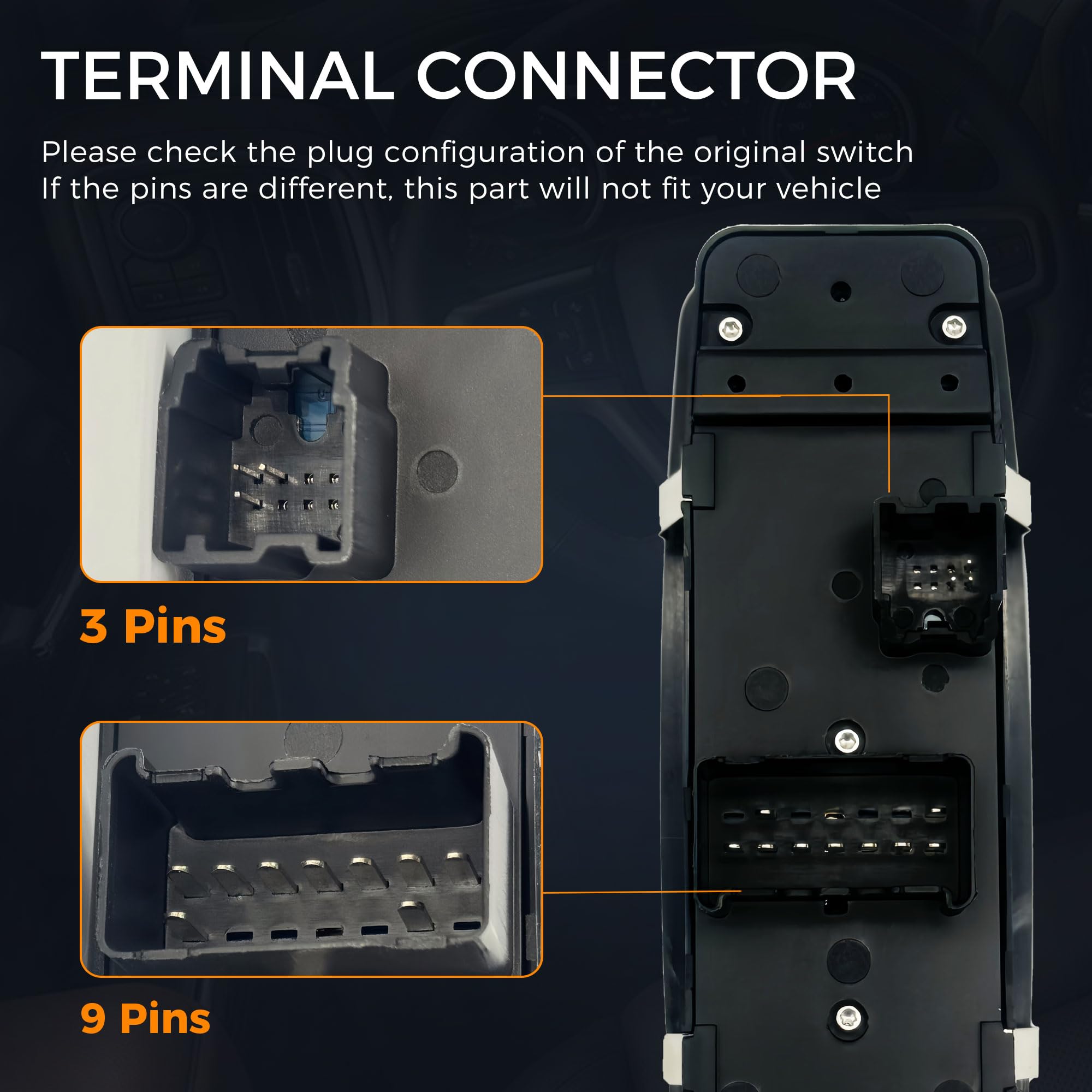 TERMINAL CONNECTOR

Please check the plug configuration of the original switch
If the pins are different, this part will not fit your vehicle

3 Pins

9 Pins