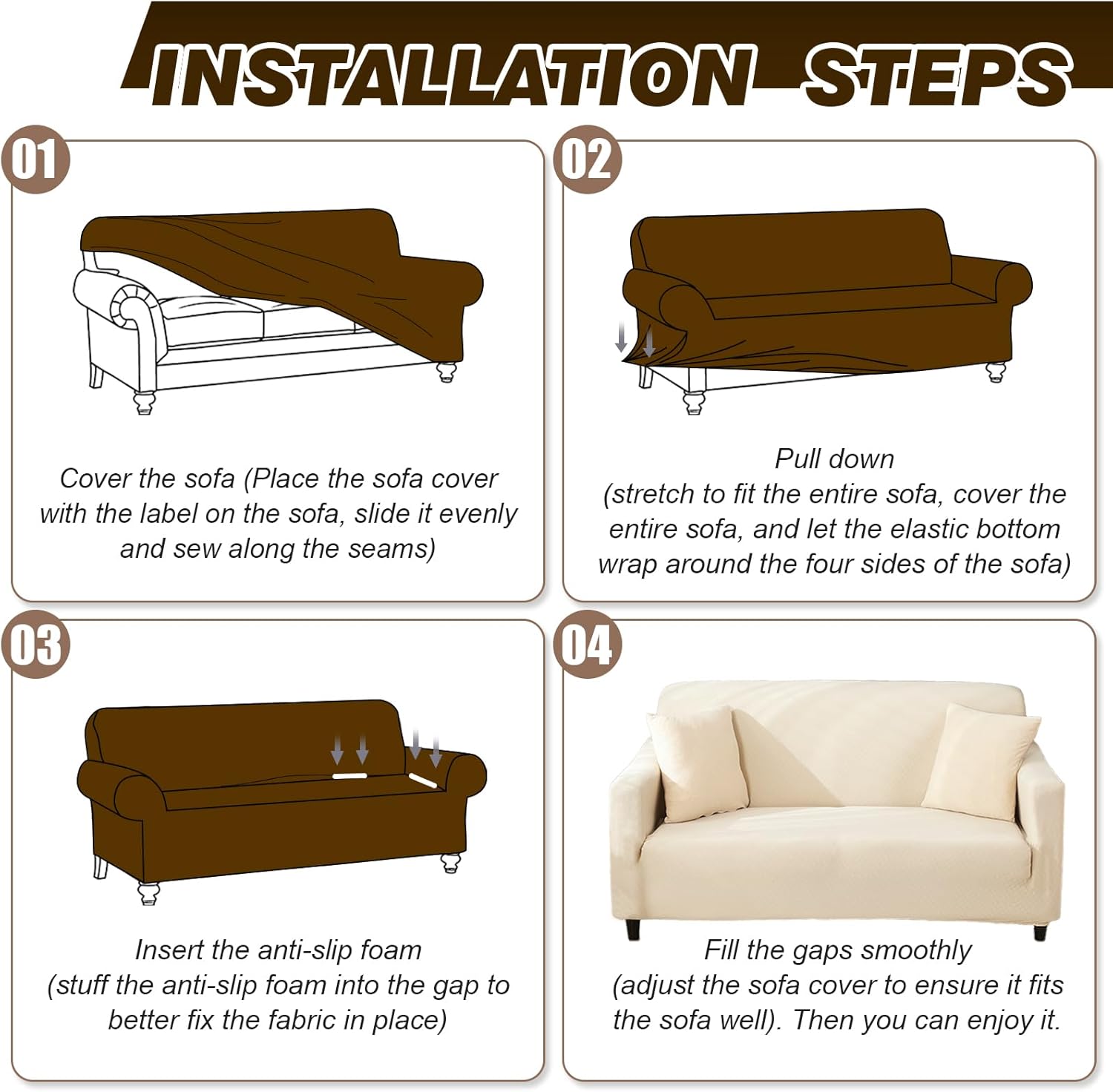 INSTALLATION STEPS

01

Cover the sofa (Place the sofa cover with the label on the sofa, slide it evenly and sew along the seams)

02

Pull down
(stretch to fit the entire sofa, cover the entire sofa, and let the elastic bottom wrap around the four sides of the sofa)

03

Insert the anti-slip foam
(stuff the anti-slip foam into the gap to better fix the fabric in place)

04

Fill the gaps smoothly
(adjust the sofa cover to ensure it fits the sofa well). Then you can enjoy it.