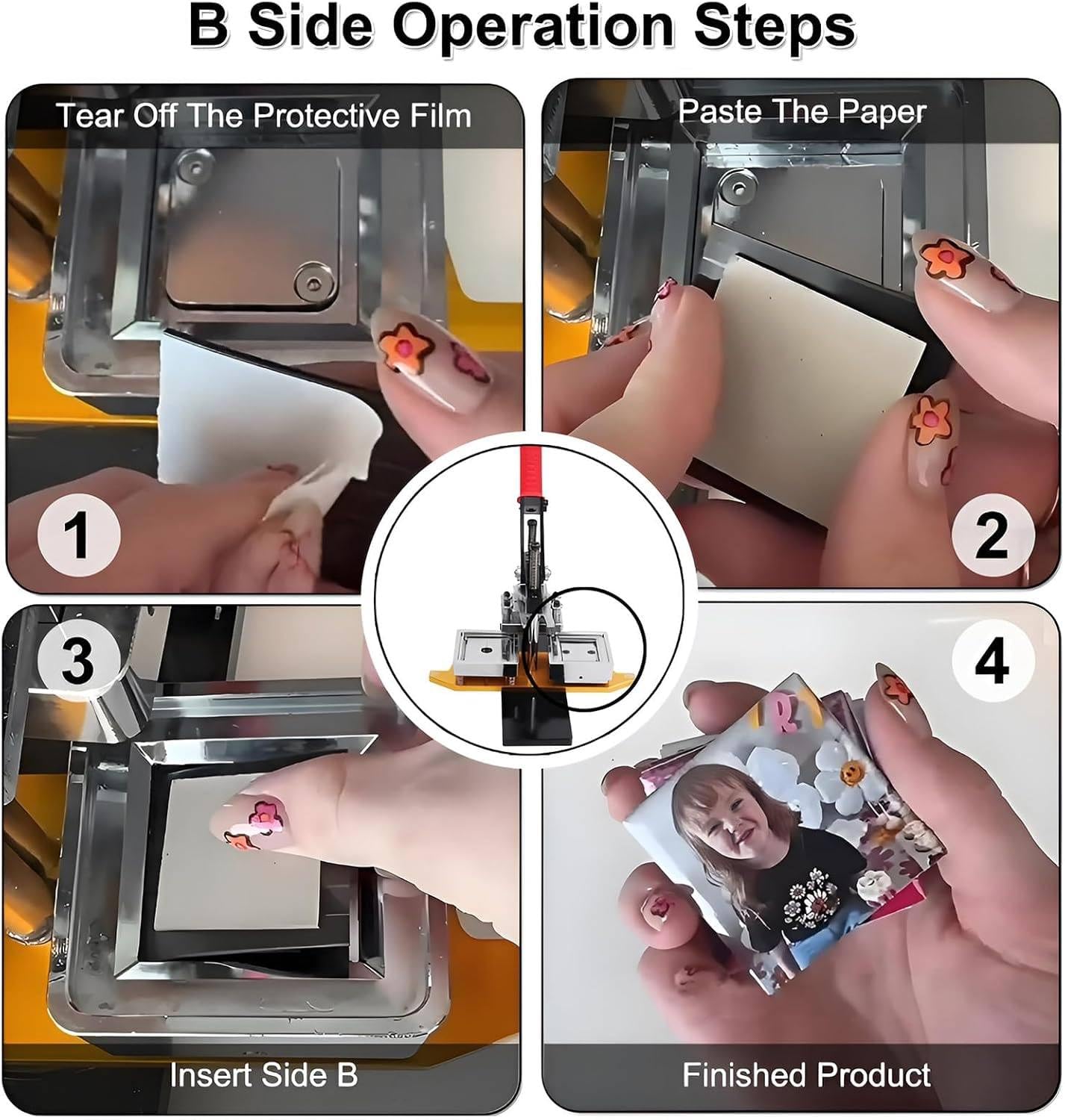 B Side Operation Steps

Tear Off The Protective Film

1

Paste The Paper

2

3

Insert Side B

4

Finished Product