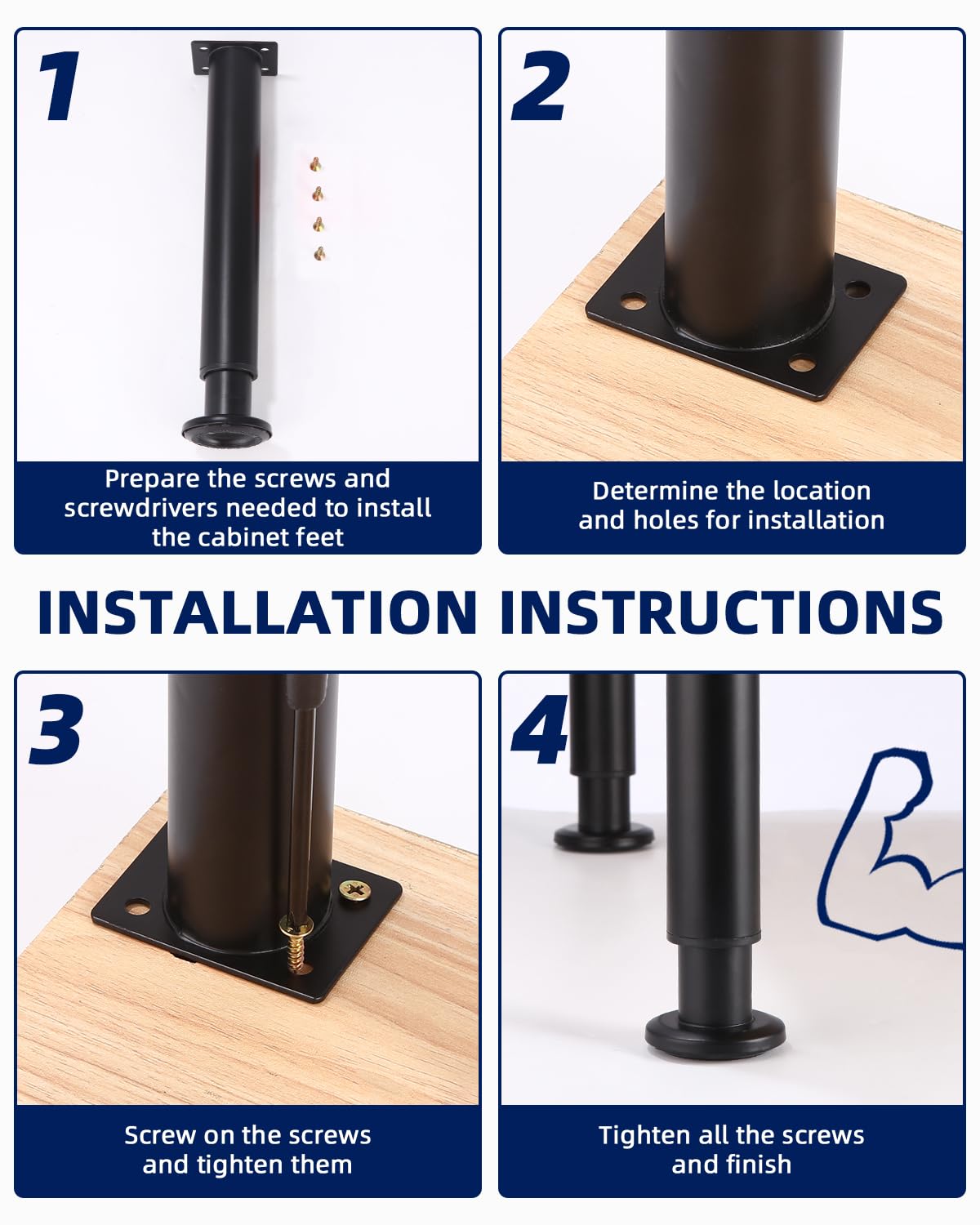 1

Prepare the screws and screwdrivers needed to install the cabinet feet

2

Determine the location and holes for installation

INSTALLATION INSTRUCTIONS

3

Screw on the screws and tighten them

4

Tighten all the screws and finish