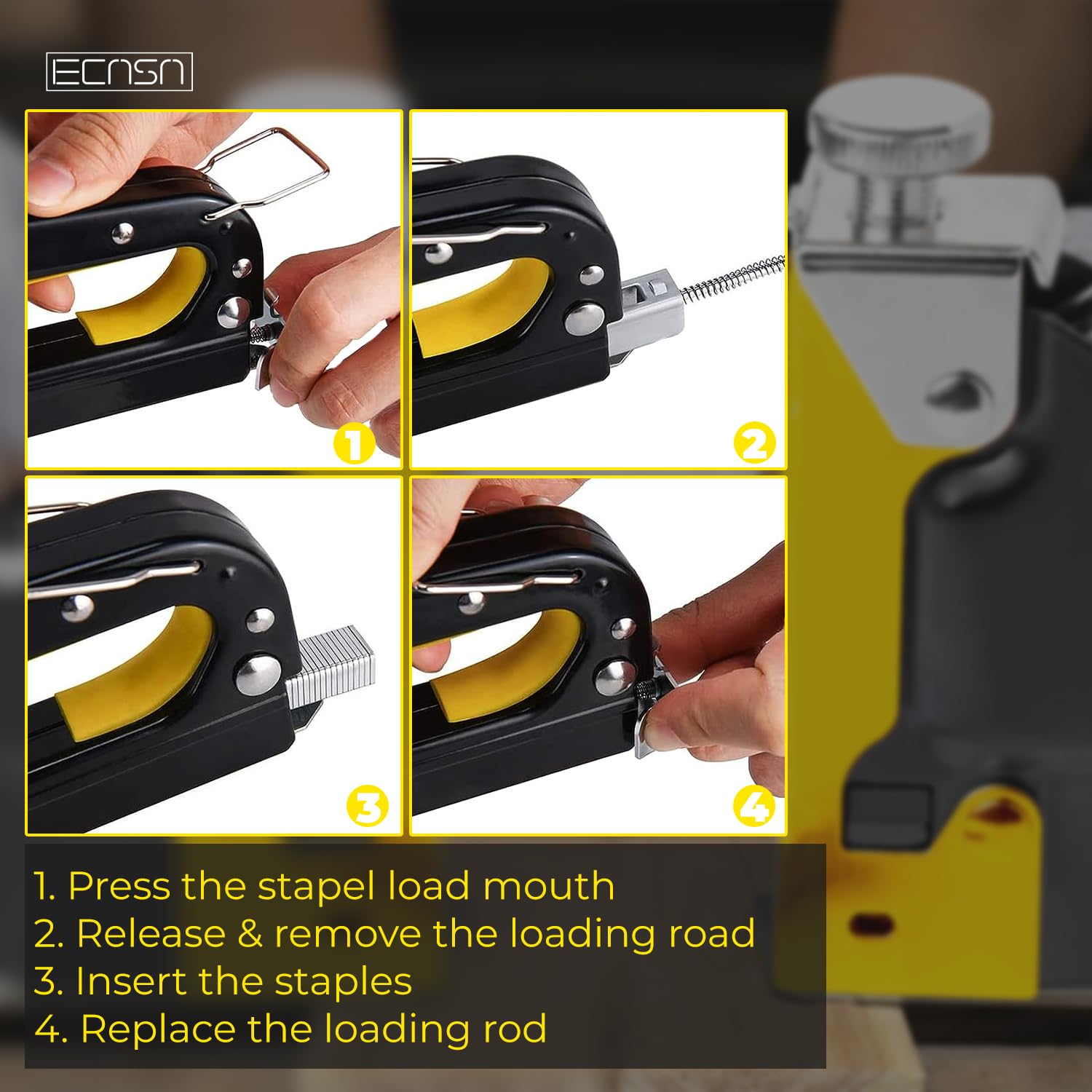 ECNSN

1

2

3

4

1. Press the stapel load mouth
2. Release & remove the loading road
3. Insert the staples
4. Replace the loading rod