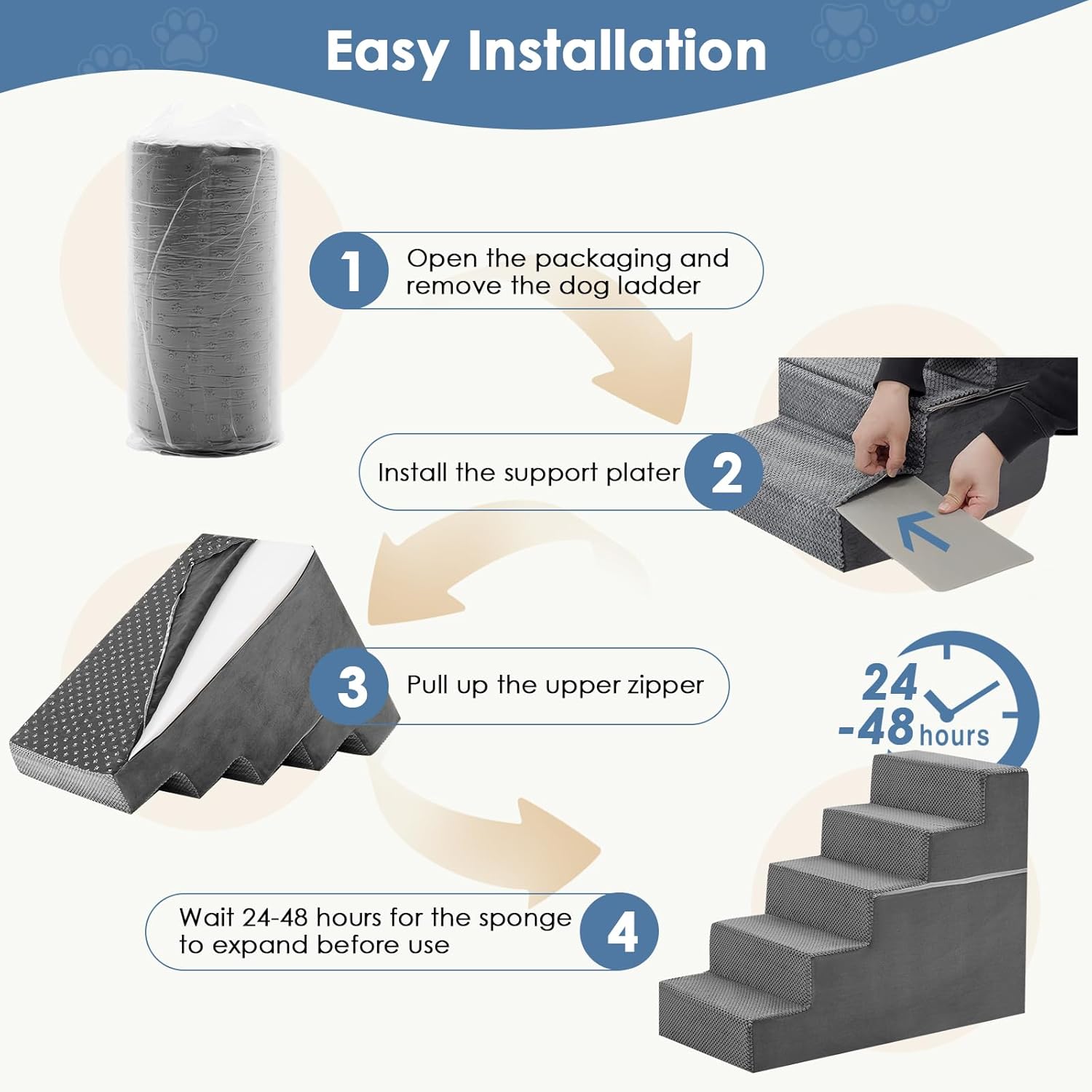 Easy Installation

1 Open the packaging and remove the dog ladder

Install the support plater 2

3 Pull up the upper zipper

24 -48 hours

Wait 24-48 hours for the sponge to expand before use 4