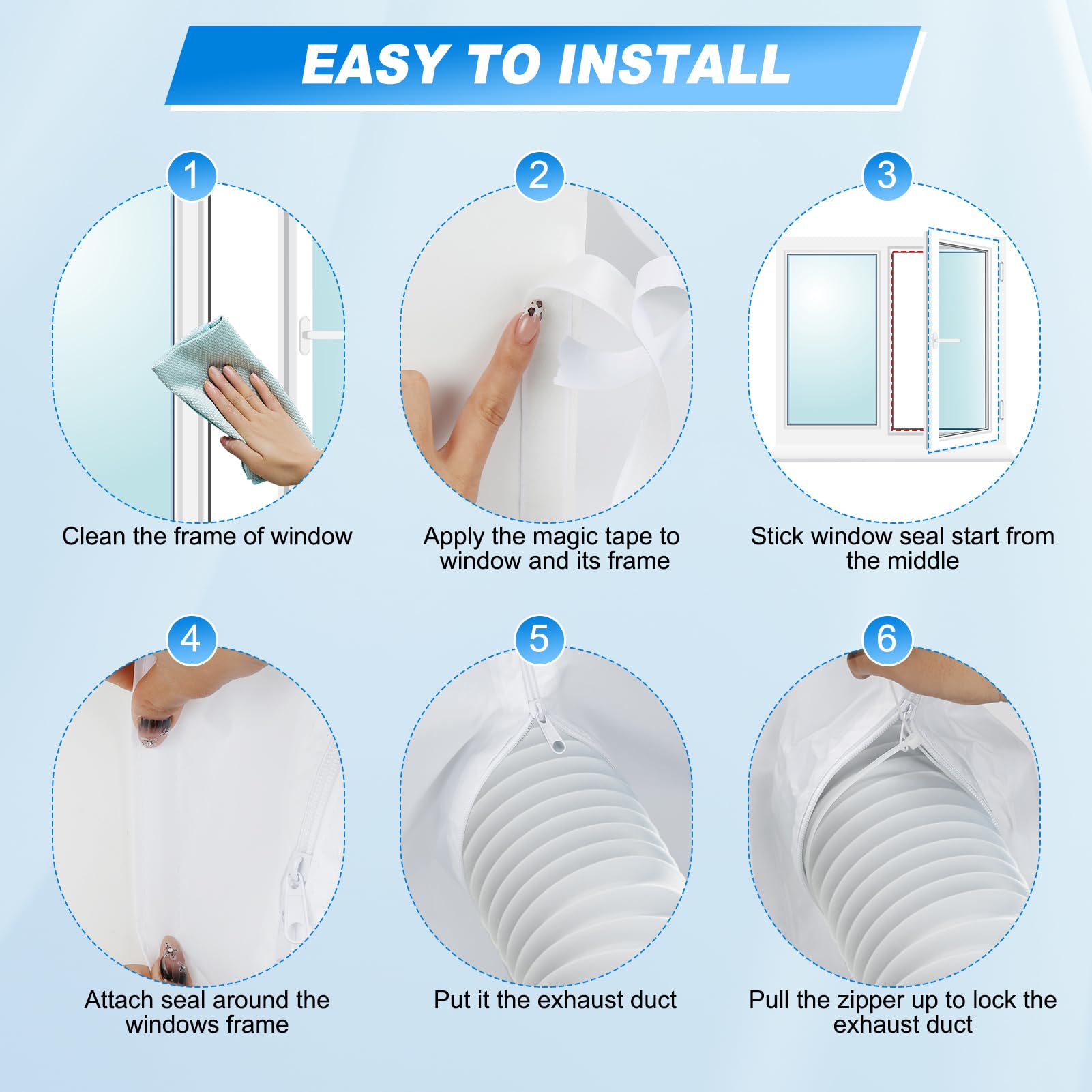 EASY TO INSTALL

1
Clean the frame of window

2
Apply the magic tape to window and its frame

3
Stick window seal start from the middle

4
Attach seal around the windows frame

5
Put it the exhaust duct

6
Pull the zipper up to lock the exhaust duct