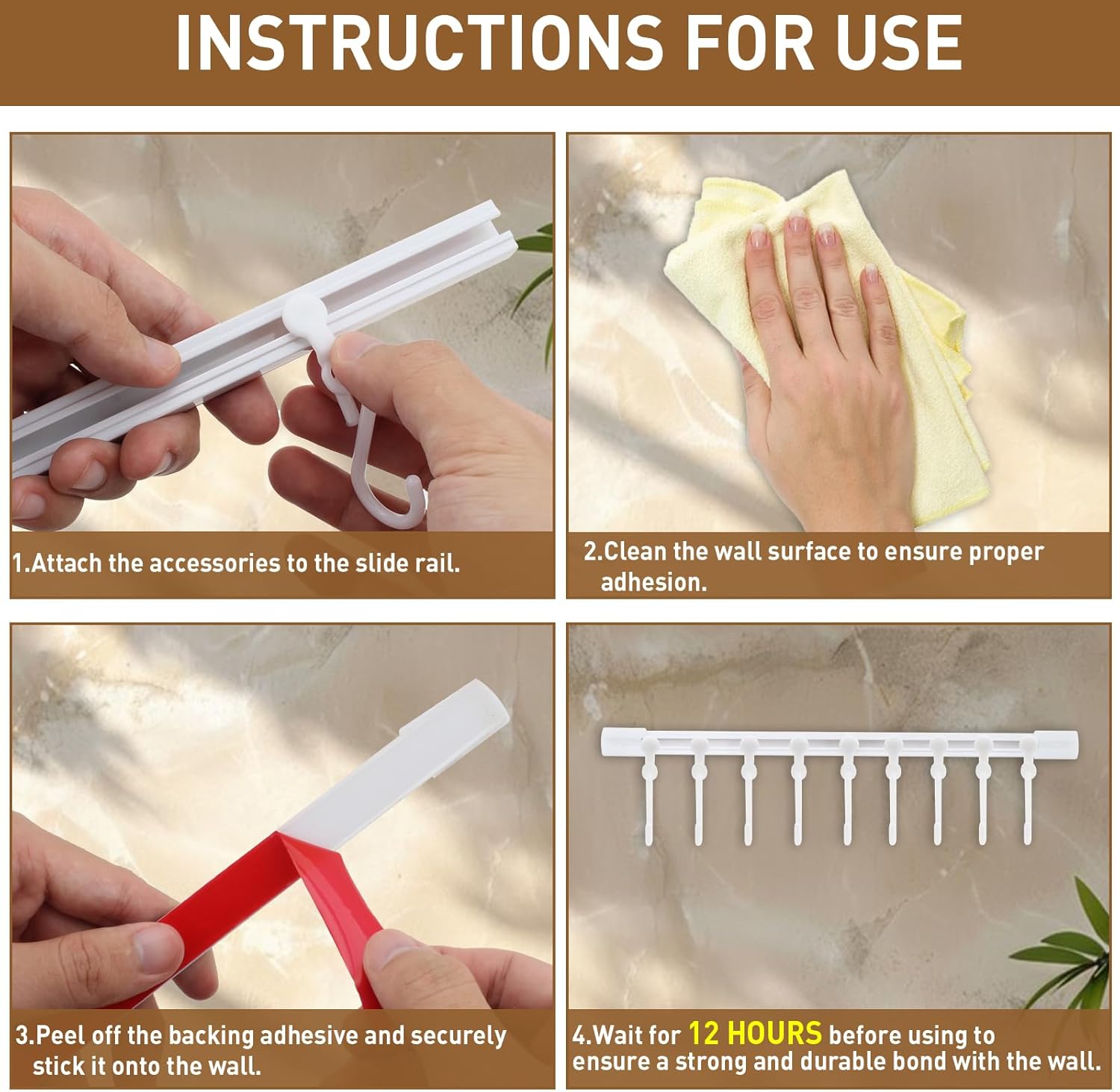 INSTRUCTIONS FOR USE

1.Attach the accessories to the slide rail.

2.Clean the wall surface to ensure proper adhesion.

3.Peel off the backing adhesive and securely stick it onto the wall.

4.Wait for 12 HOURS before using to ensure a strong and durable bond with the wall.