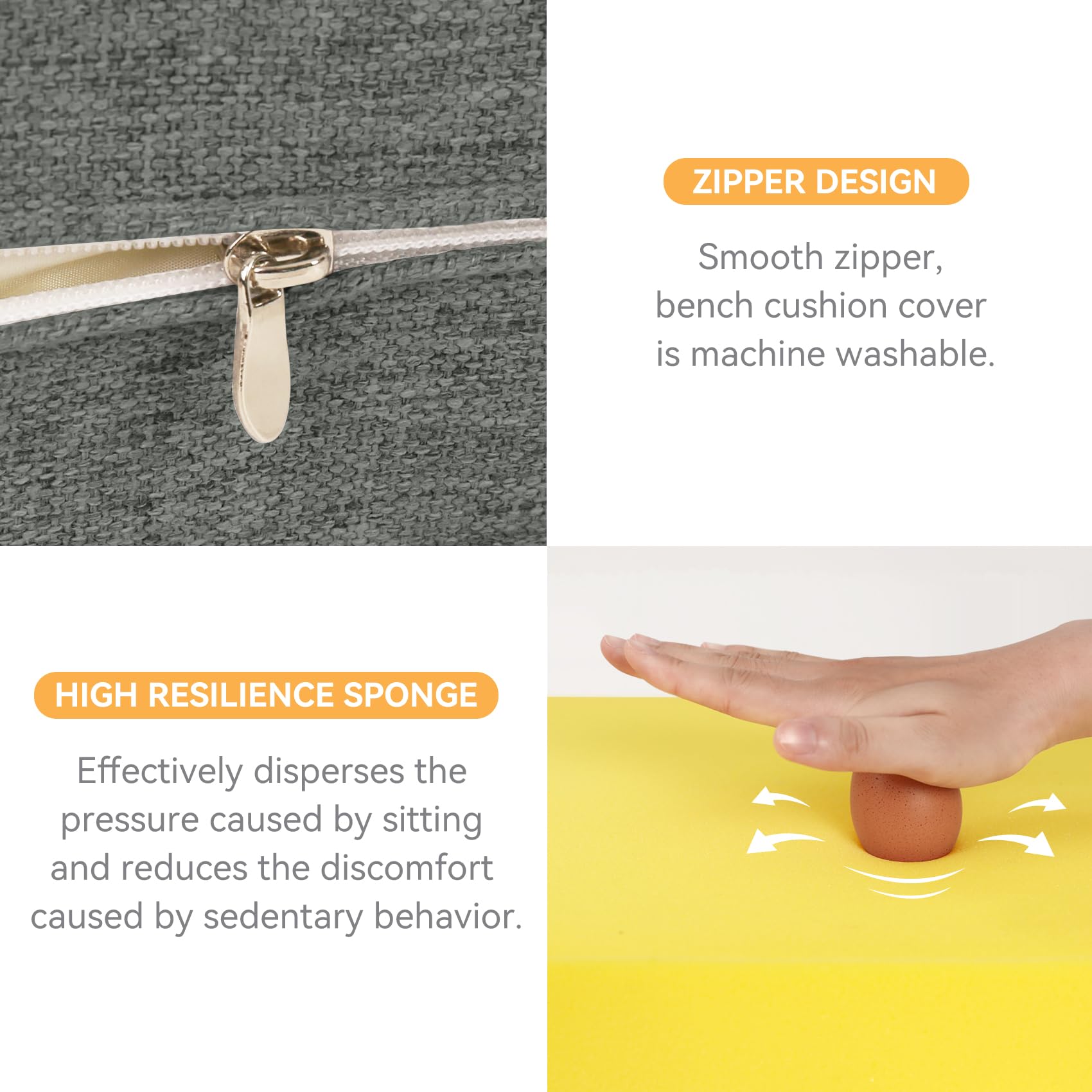 ZIPPER DESIGN

Smooth zipper, bench cushion cover is machine washable.

HIGH RESILIENCE SPONGE

Effectively disperses the pressure caused by sitting and reduces the discomfort caused by sedentary behavior.