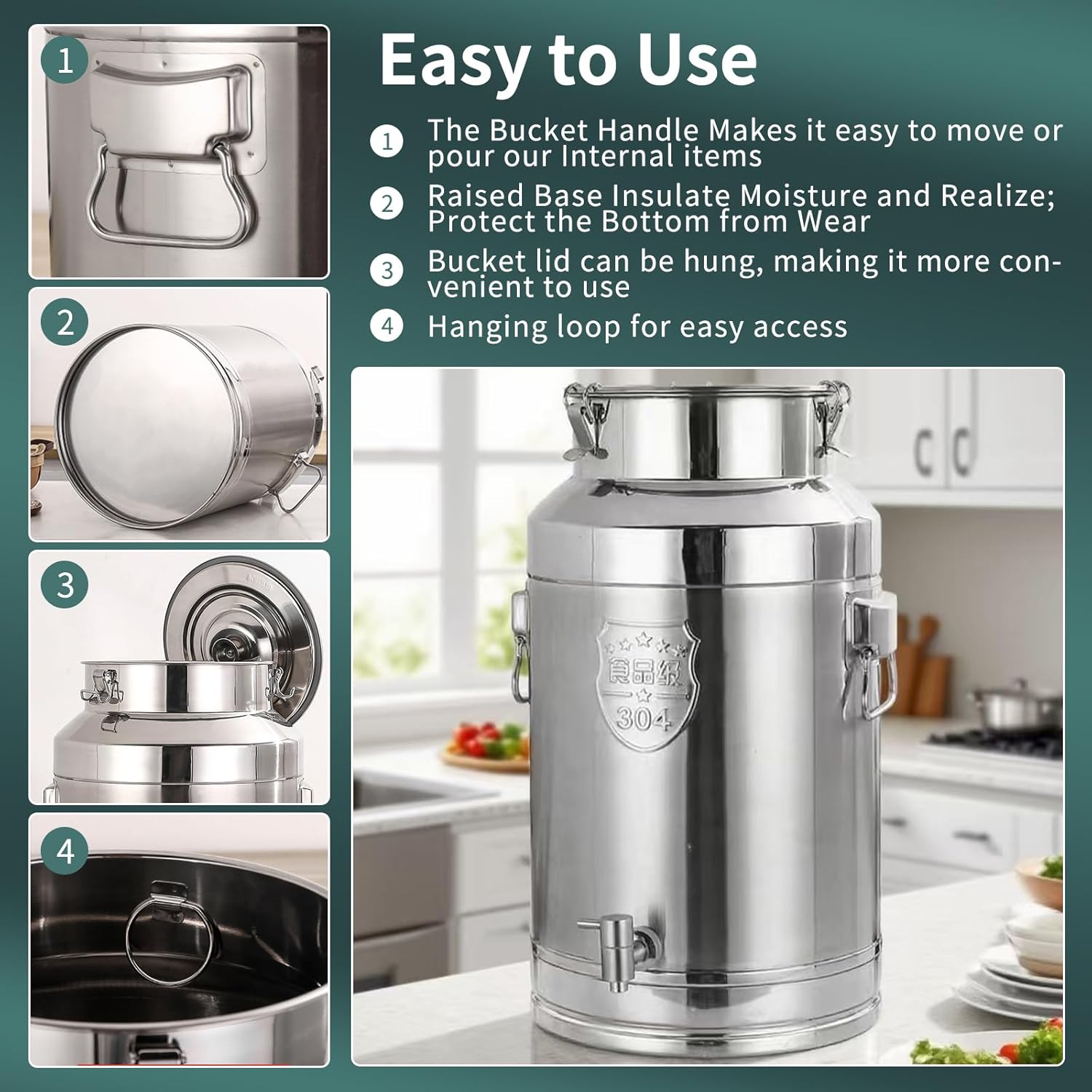 1

2

3

4

Easy to Use

1 The Bucket Handle Makes it easy to move or pour our Internal items

2 Raised Base Insulate Moisture and Realize; Protect the Bottom from Wear

3 Bucket lid can be hung, making it more convenient to use

4 Hanging loop for easy access

食品级
304