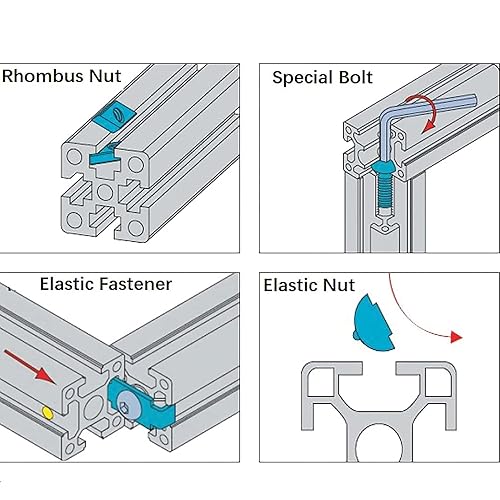 Rhombus Nut

Special Bolt

Elastic Fastener

Elastic Nut