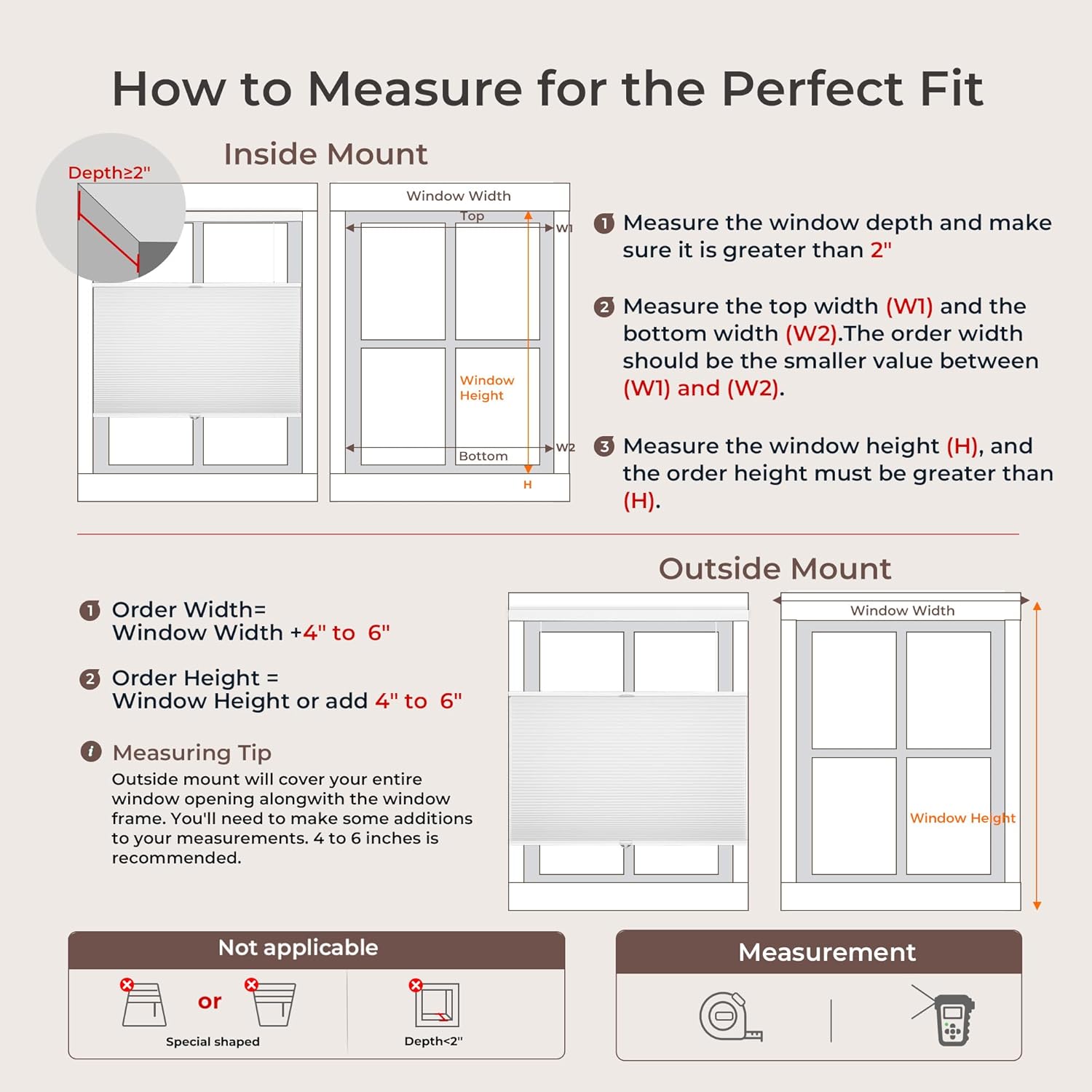 How to Measure for the Perfect Fit

Inside Mount

Depth≥2"

Window Width
Top
W1
Window Height
Bottom
W2
H

1 Measure the window depth and make sure it is greater than 2"

2 Measure the top width (W1) and the bottom width (W2).The order width should be the smaller value between (W1) and (W2).

3 Measure the window height (H), and the order height must be greater than (H).

Outside Mount

1 Order Width= Window Width +4" to 6"

2 Order Height = Window Height or add 4" to 6"

i Measuring Tip
Outside mount will cover your entire window opening alongwith the window frame. You'll need to make some additions to your measurements. 4 to 6 inches is recommended.

Window Width
Window Height

Not applicable
or
Special shaped
Depth<2"

Measurement