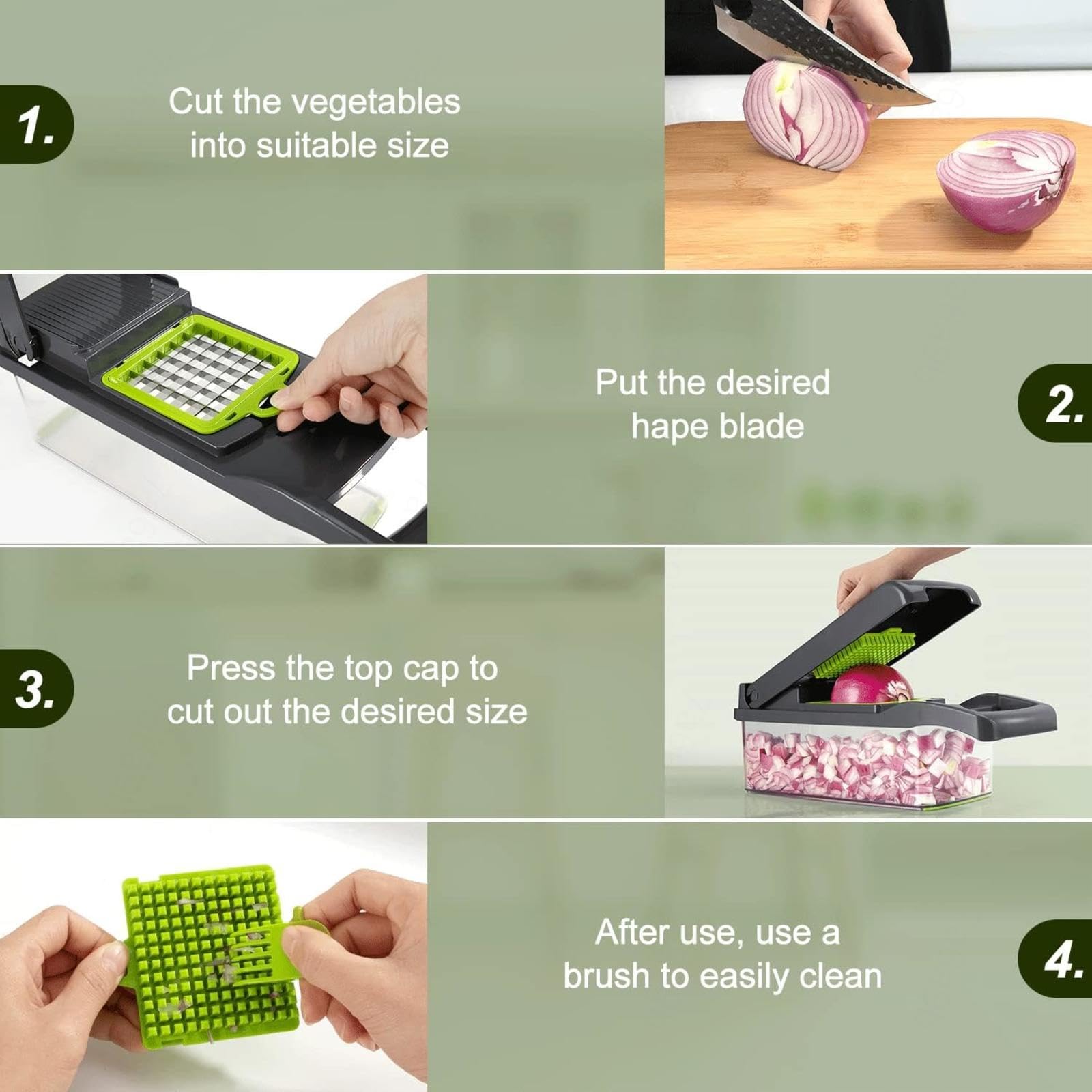 1.

Cut the vegetables into suitable size

Put the desired hape blade

2.

3.

Press the top cap to cut out the desired size

After use, use a brush to easily clean

4.