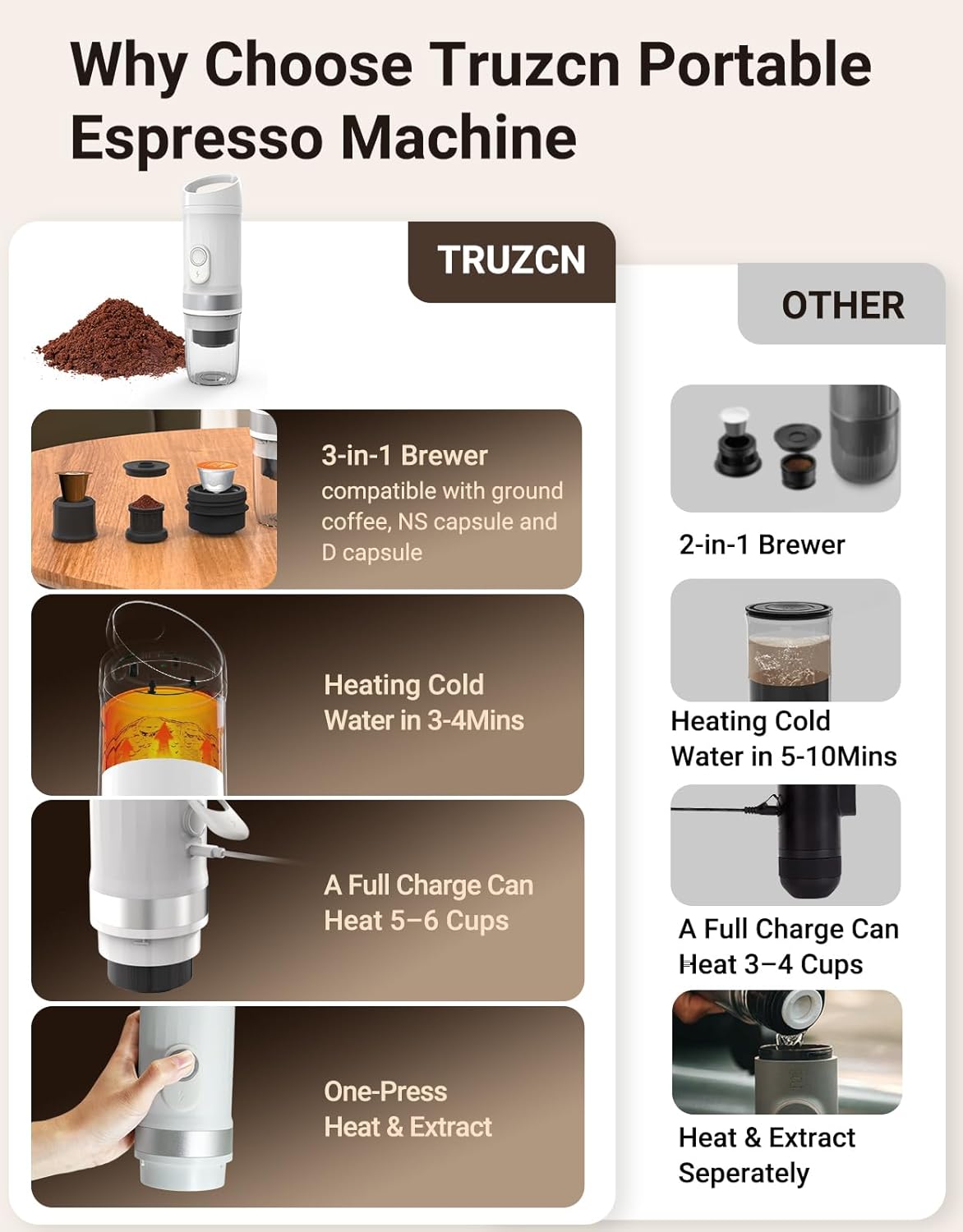 Why Choose Truzcn Portable Espresso Machine

TRUZCN

3-in-1 Brewer
compatible with ground coffee, NS capsule and D capsule

Heating Cold Water in 3-4Mins

A Full Charge Can Heat 5–6 Cups

One-Press Heat & Extract

OTHER

2-in-1 Brewer

Heating Cold Water in 5-10Mins

A Full Charge Can Heat 3–4 Cups

Heat & Extract Seperately