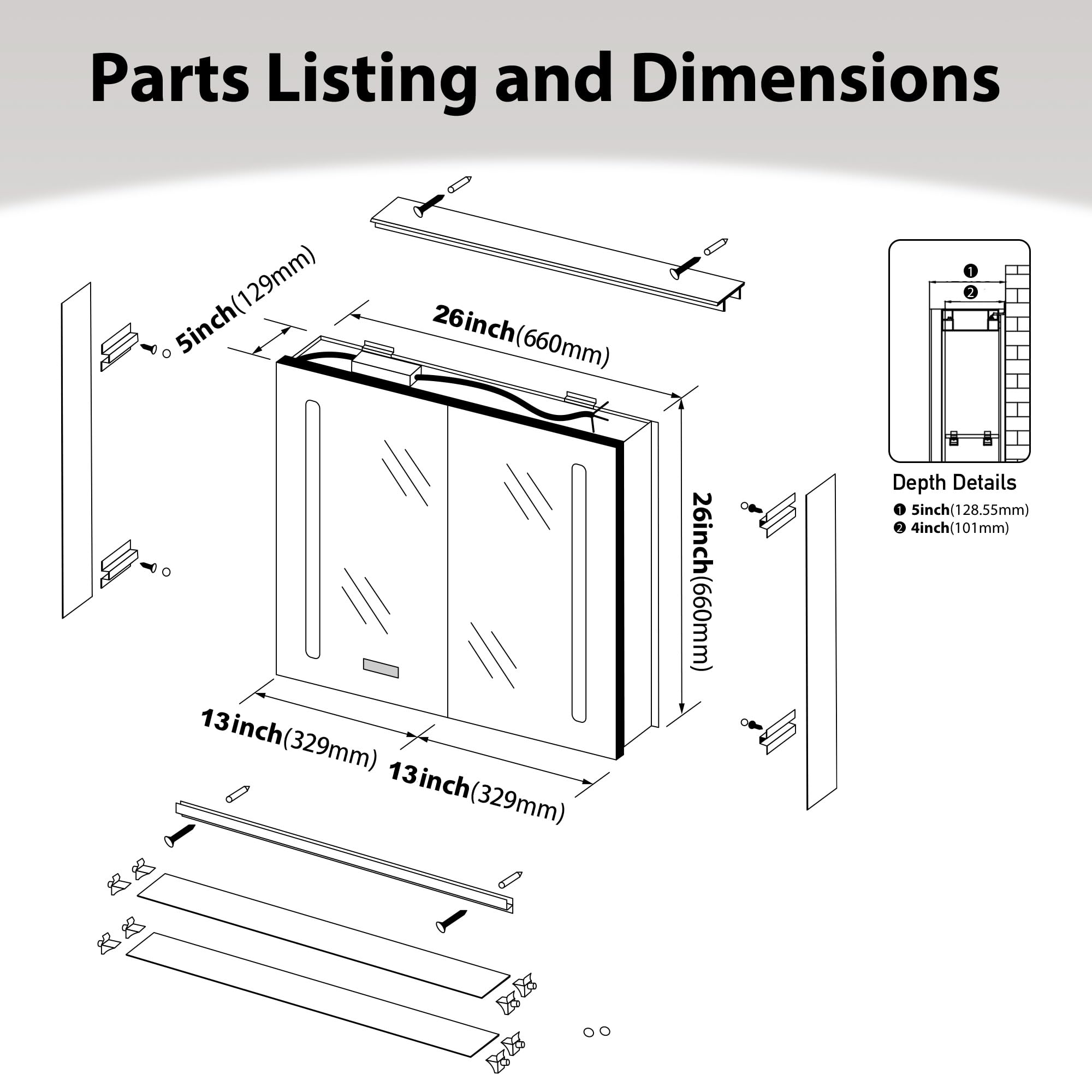 Parts Listing and Dimensions

5inch(129mm)

26inch(660mm)

26inch(660mm)

13inch(329mm)

13inch(329mm)

❶

❷

Depth Details

❶ 5inch(128.55mm)
❷ 4inch(101mm)