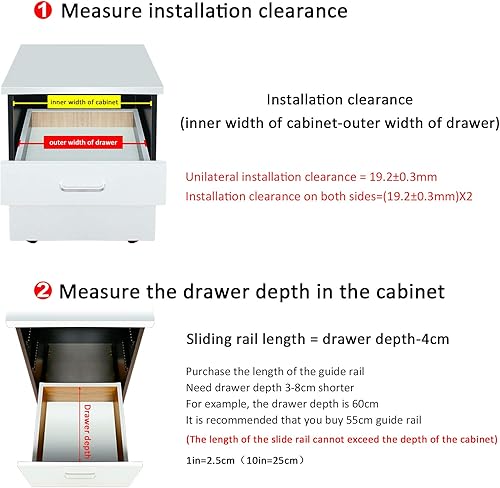 ❶ Measure installation clearance

inner width of cabinet

outer width of drawer

Installation clearance
(inner width of cabinet-outer width of drawer)

Unilateral installation clearance = 19.2±0.3mm
Installation clearance on both sides=(19.2±0.3mm)X2

❷ Measure the drawer depth in the cabinet

Drawer depth

Sliding rail length = drawer depth-4cm

Purchase the length of the guide rail
Need drawer depth 3-8cm shorter
For example, the drawer depth is 60cm
It is recommended that you buy 55cm guide rail
(The length of the slide rail cannot exceed the depth of the cabinet)

1in=2.5cm（10in=25cm）