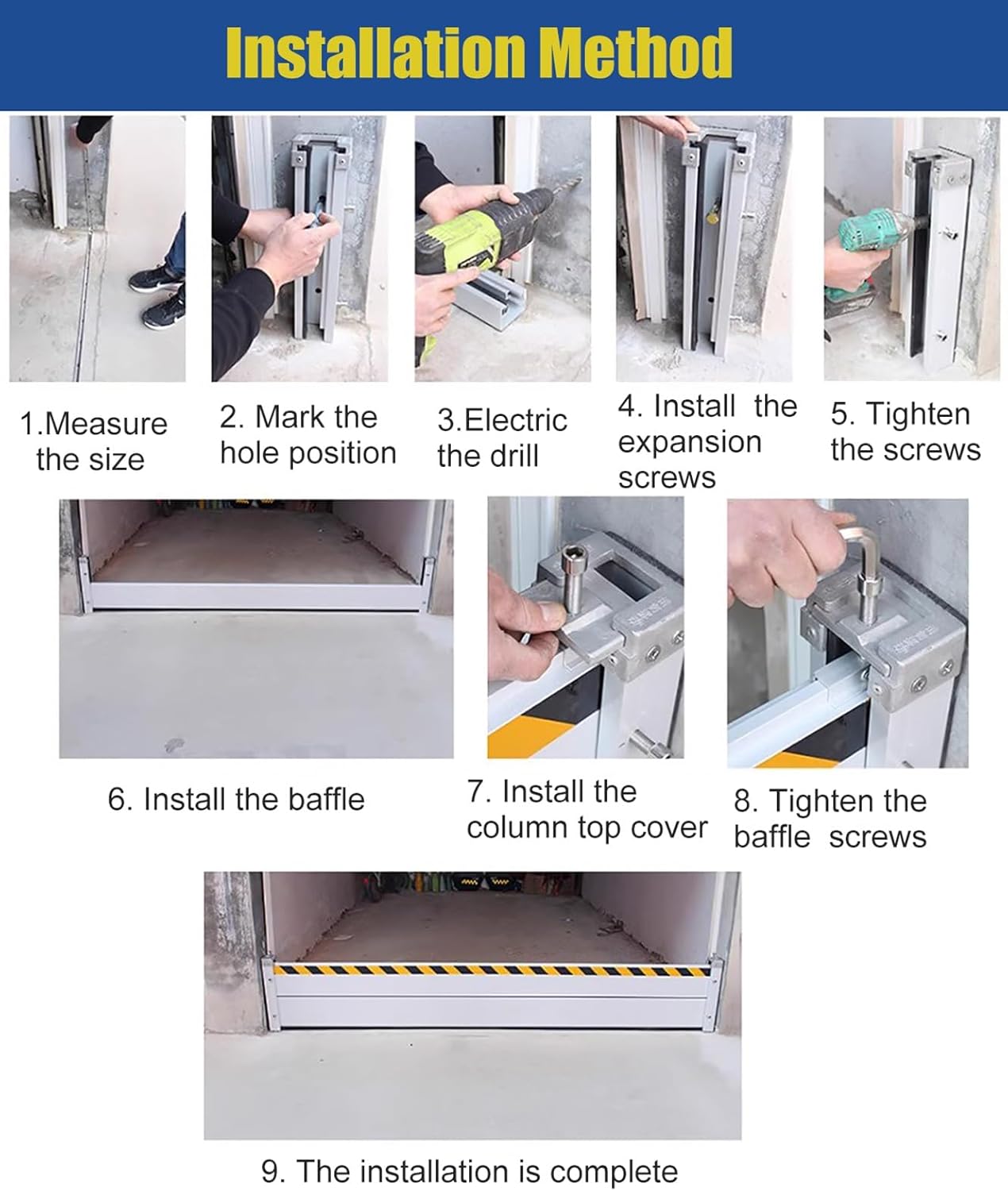 Installation Method

1.Measure the size

2. Mark the hole position

3.Electric the drill

4. Install the expansion screws

5. Tighten the screws

6. Install the baffle

7. Install the column top cover

8. Tighten the baffle screws

9. The installation is complete