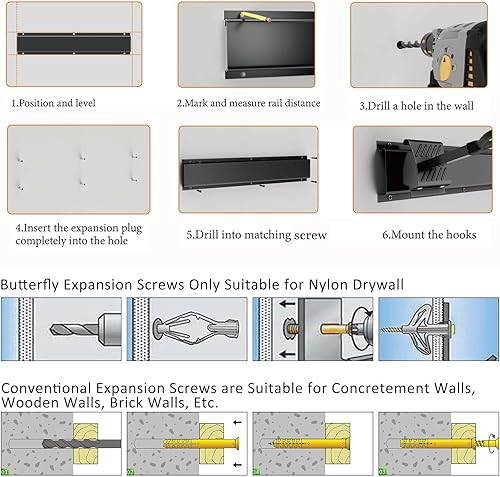 1.Position and level

2.Mark and measure rail distance

3.Drill a hole in the wall

4.Insert the expansion plug completely into the hole

5.Drill into matching screw

6.Mount the hooks

Butterfly Expansion Screws Only Suitable for Nylon Drywall

Conventional Expansion Screws are Suitable for Concretement Walls, Wooden Walls, Brick Walls, Etc.

01

02

04

03