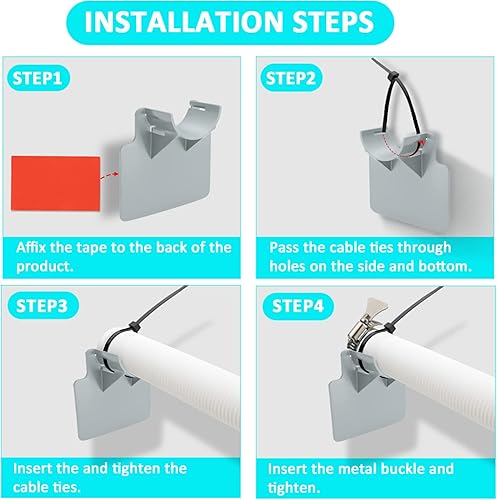 INSTALLATION STEPS

STEP1

Affix the tape to the back of the product.

STEP2

Pass the cable ties through holes on the side and bottom.

STEP3

Insert the and tighten the cable ties.

STEP4

Insert the metal buckle and tighten.