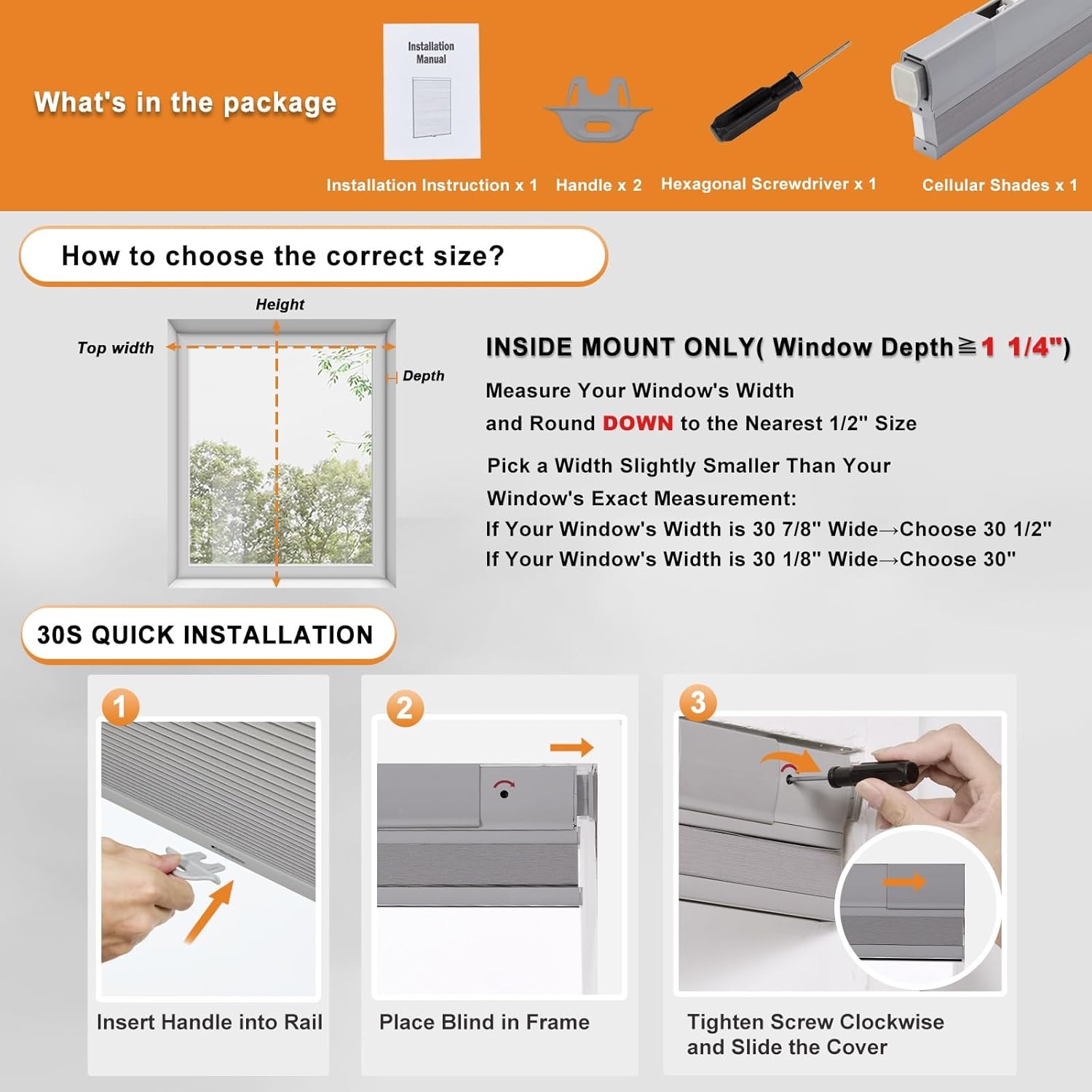 What's in the package

Installation Manual

Installation Instruction x 1 Handle x 2 Hexagonal Screwdriver x 1 Cellular Shades x 1

How to choose the correct size?

Height

Top width

Depth

INSIDE MOUNT ONLY( Window Depth≧1 1/4")

Measure Your Window's Width and Round DOWN to the Nearest 1/2" Size

Pick a Width Slightly Smaller Than Your Window's Exact Measurement:
If Your Window's Width is 30 7/8" Wide→Choose 30 1/2"
If Your Window's Width is 30 1/8" Wide→Choose 30"

30S QUICK INSTALLATION

1

Insert Handle into Rail

2

Place Blind in Frame

3

Tighten Screw Clockwise and Slide the Cover