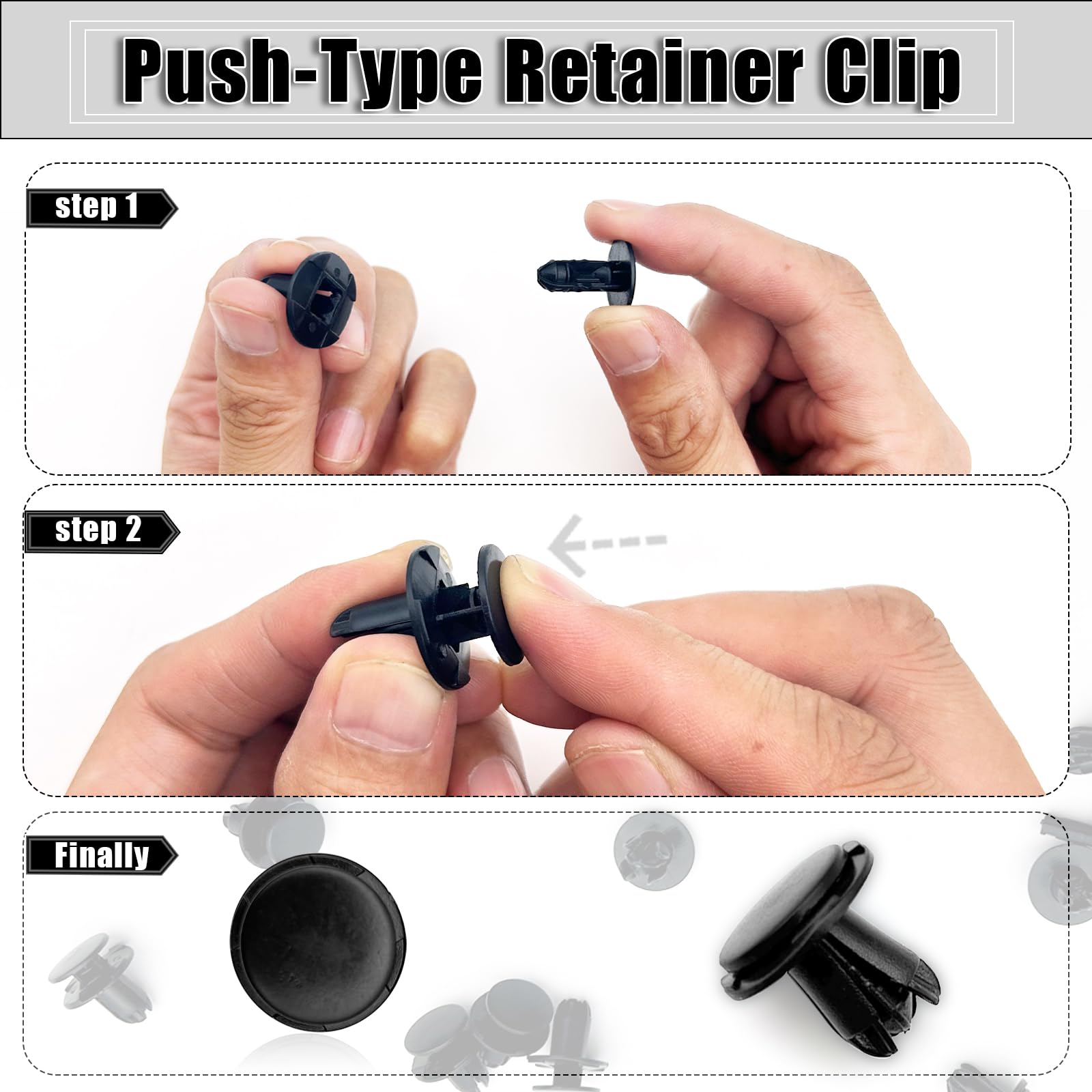 Push-Type Retainer Clip

step 1

step 2

Finally