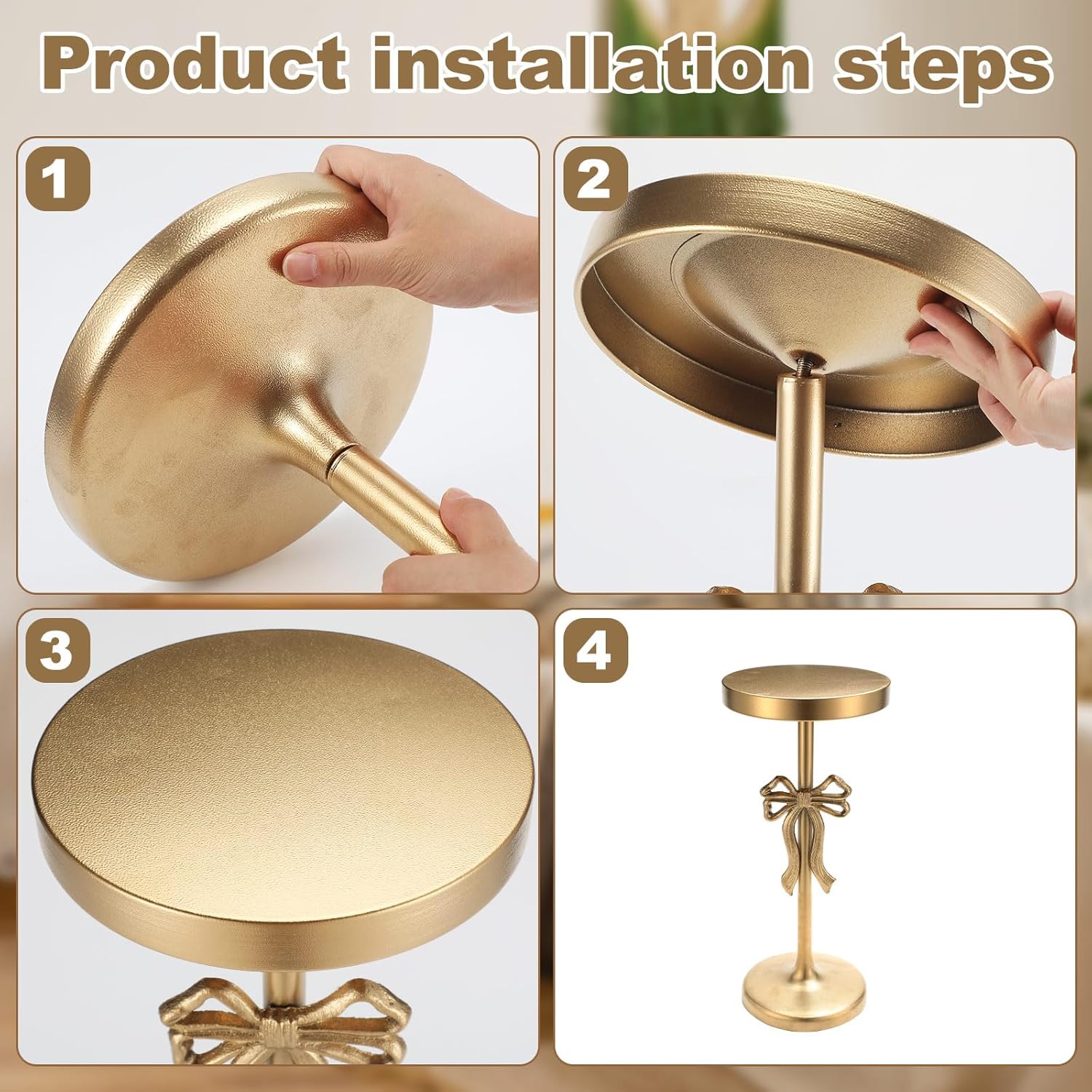 Product installation steps

1

2

3

4