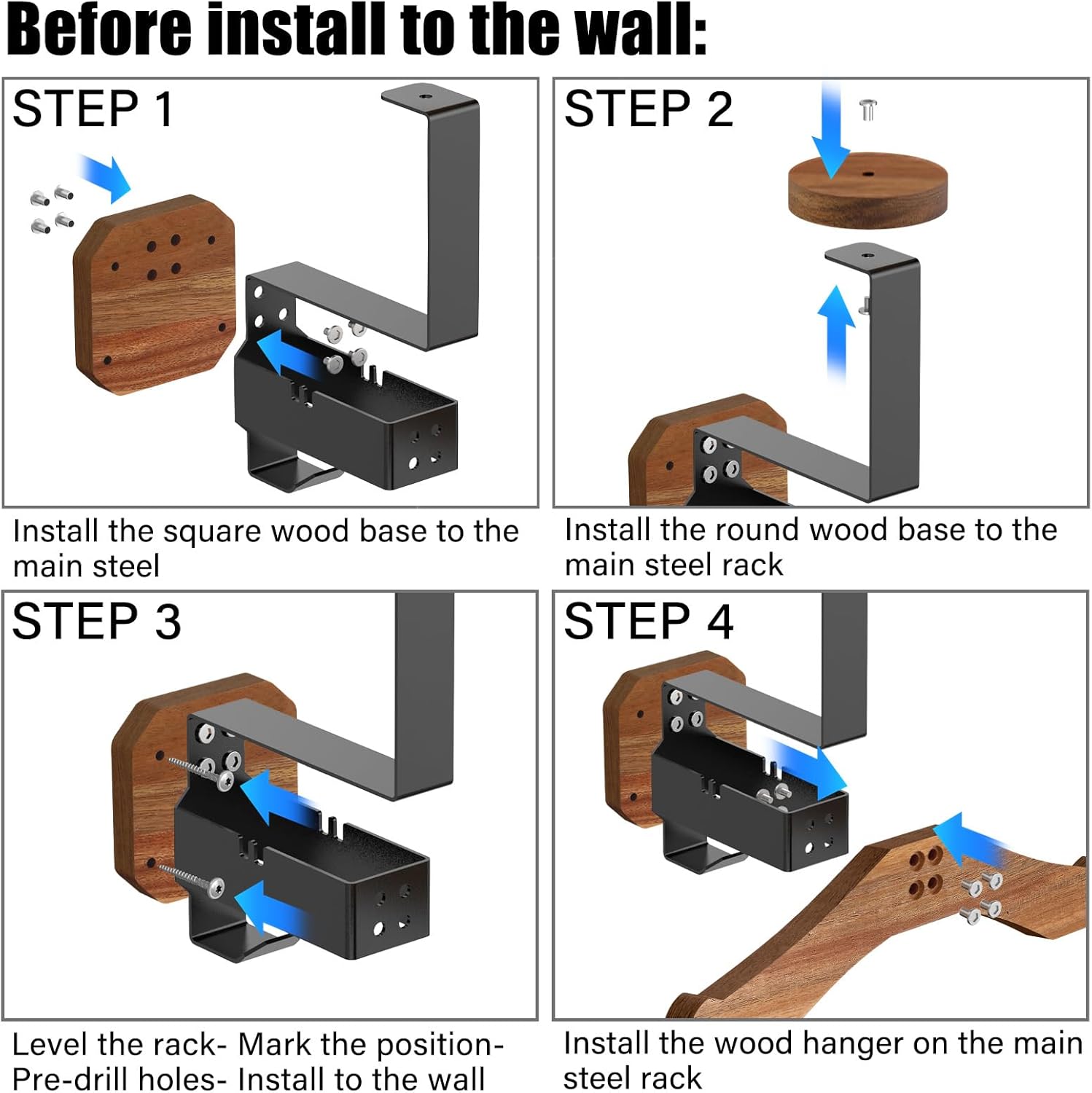 Before install to the wall:

STEP 1

Install the square wood base to the main steel

STEP 2

Install the round wood base to the main steel rack

STEP 3

Level the rack- Mark the position- Pre-drill holes- Install to the wall

STEP 4

Install the wood hanger on the main steel rack