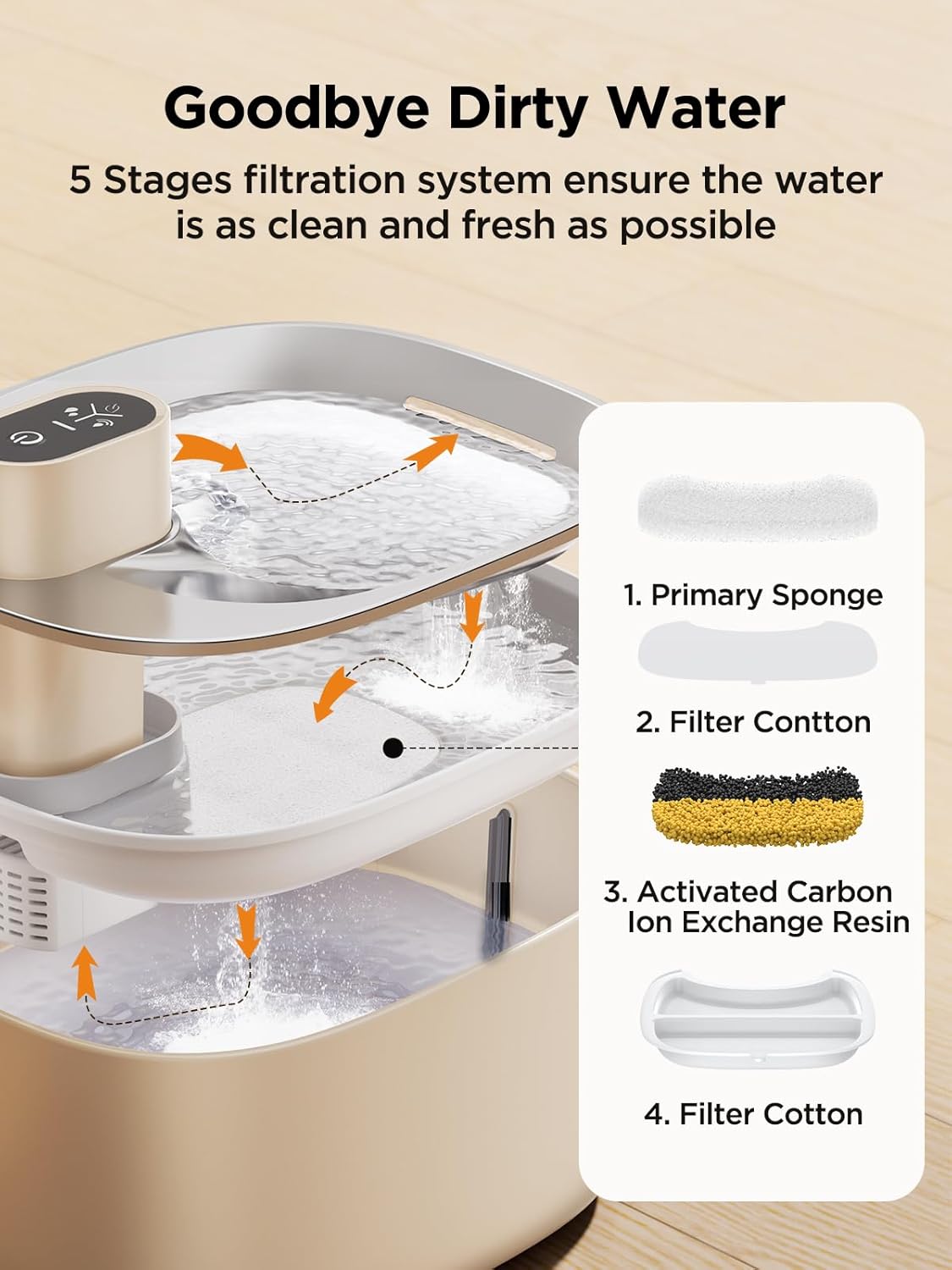 Goodbye Dirty Water

5 Stages filtration system ensure the water is as clean and fresh as possible

1. Primary Sponge

2. Filter Contton

3. Activated Carbon Ion Exchange Resin

4. Filter Cotton