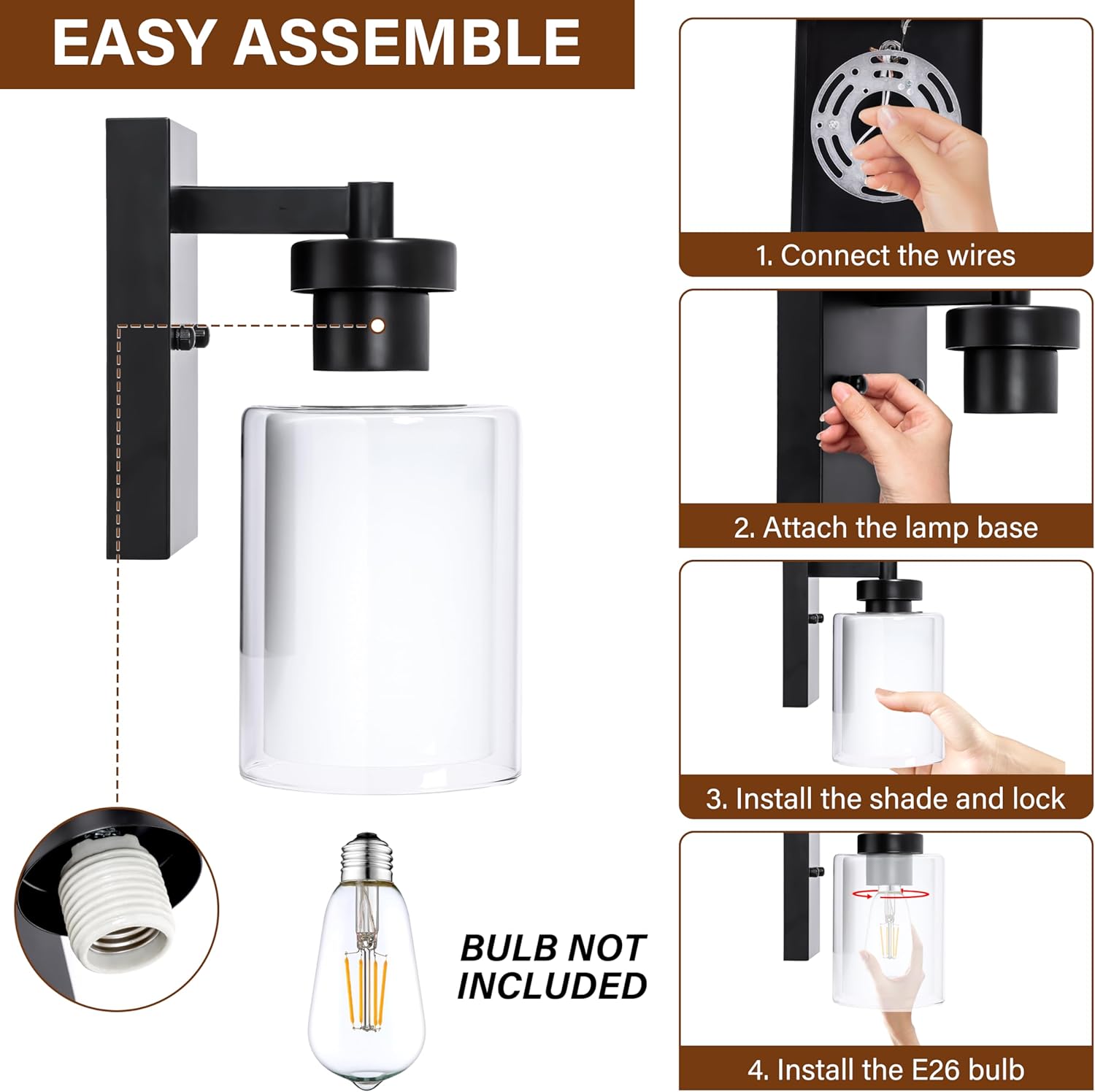 EASY ASSEMBLE

BULB NOT INCLUDED

1. Connect the wires

2. Attach the lamp base

3. Install the shade and lock

4. Install the E26 bulb