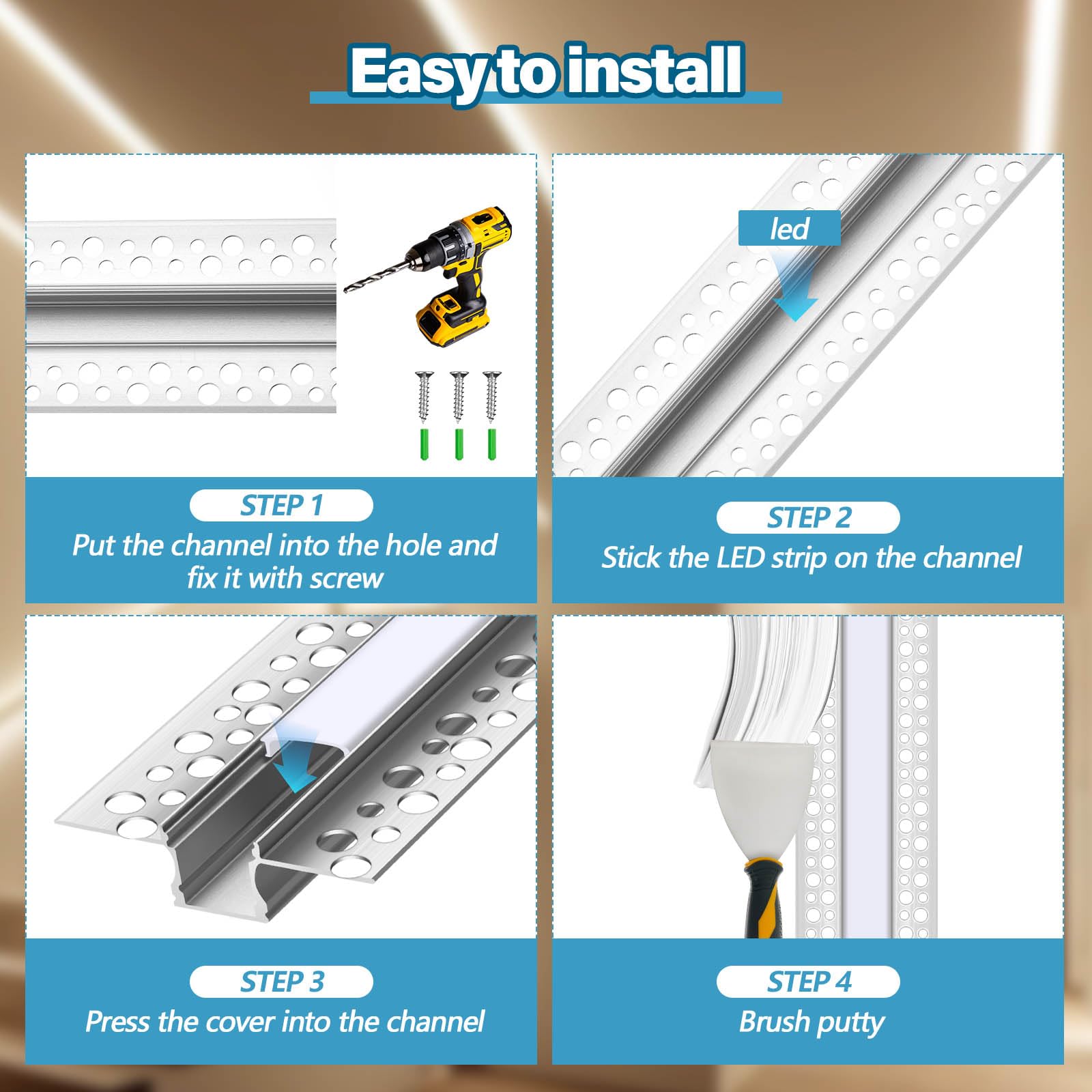 Easy to install

STEP 1
Put the channel into the hole and fix it with screw

led

STEP 2
Stick the LED strip on the channel

STEP 3
Press the cover into the channel

STEP 4
Brush putty