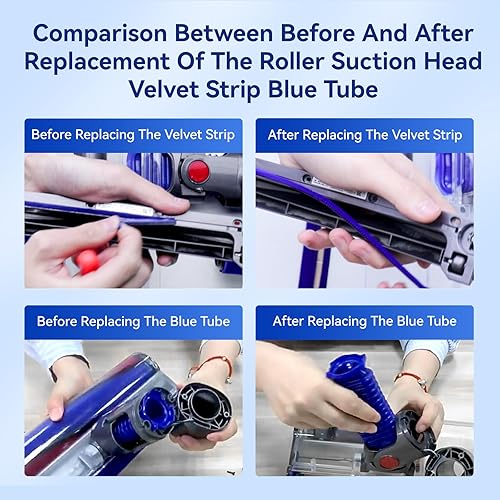 Comparison Between Before And After Replacement Of The Roller Suction Head Velvet Strip Blue Tube

Before Replacing The Velvet Strip

After Replacing The Velvet Strip

Before Replacing The Blue Tube

After Replacing The Blue Tube