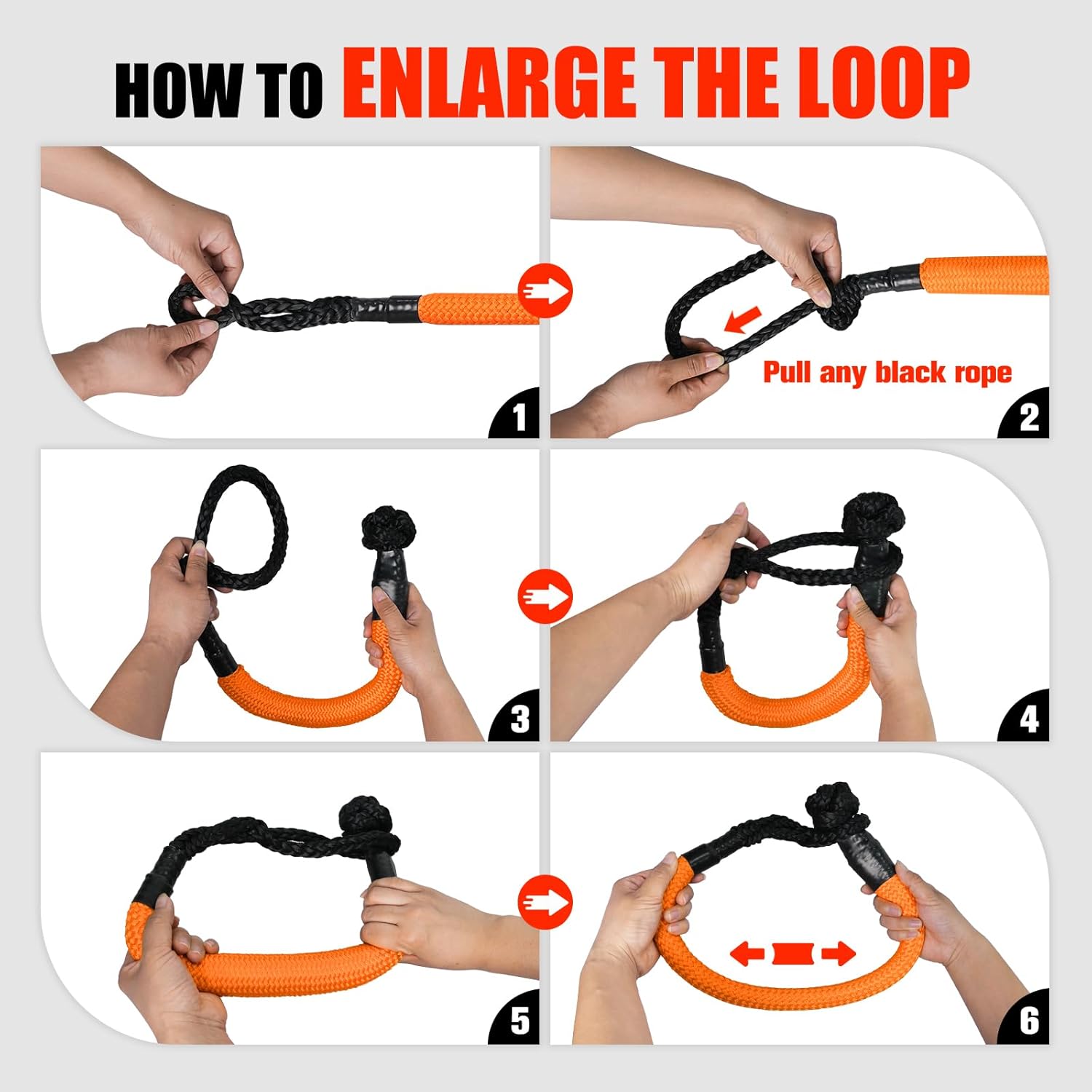 HOW TO ENLARGE THE LOOP

1

Pull any black rope

2

3

4

5

6