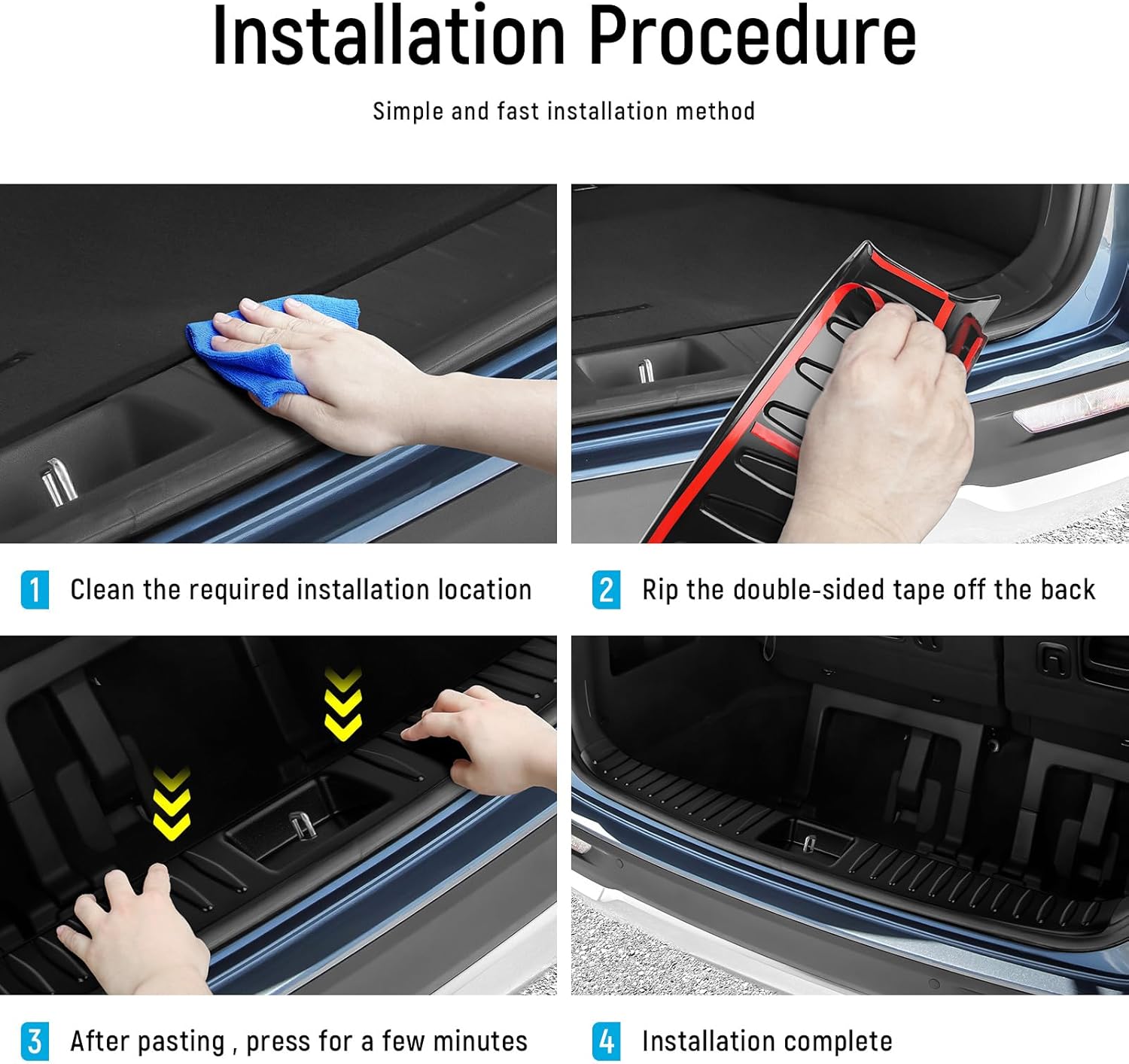 Installation Procedure

Simple and fast installation method

1 Clean the required installation location

2 Rip the double-sided tape off the back

3 After pasting , press for a few minutes

4 Installation complete