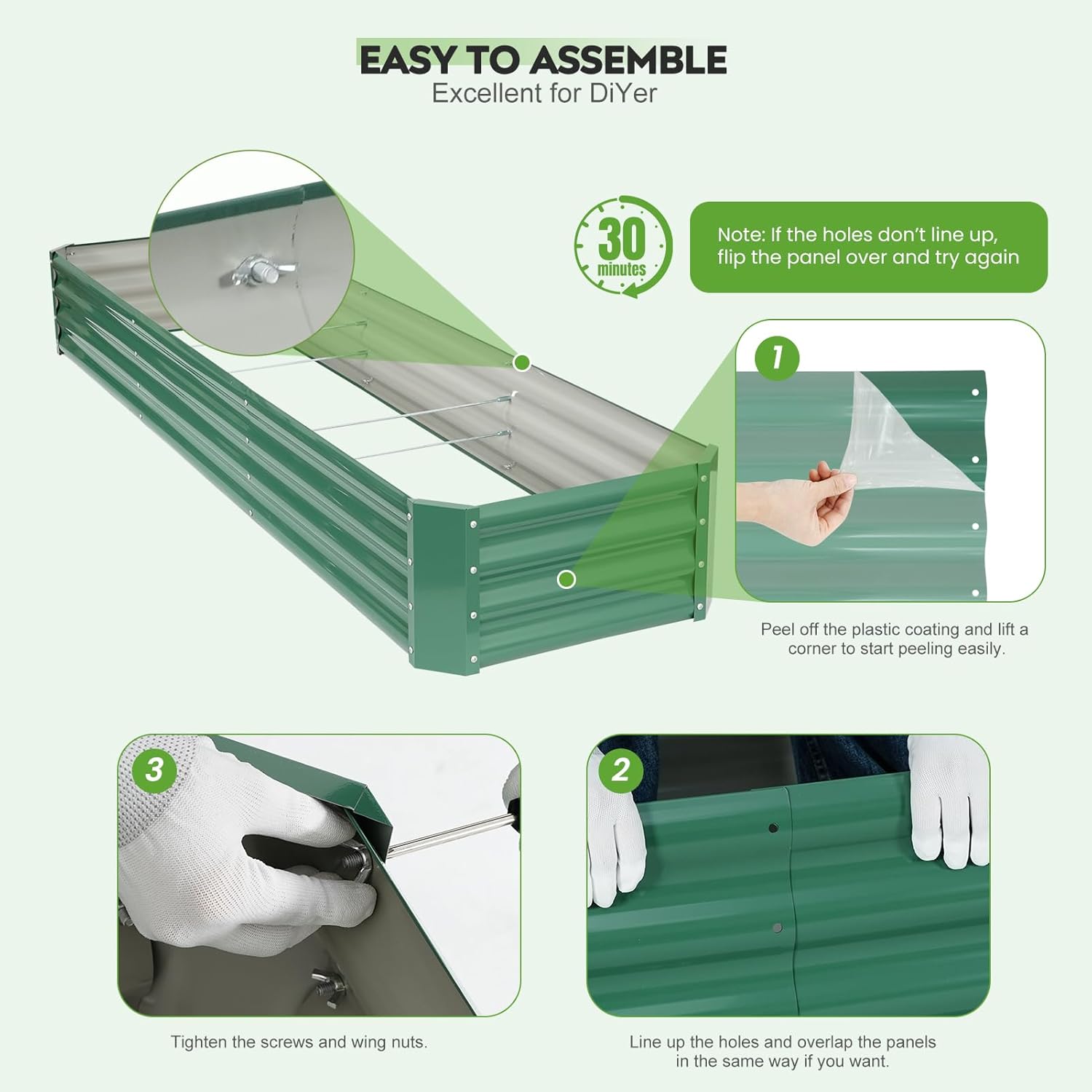 EASY TO ASSEMBLE
Excellent for DiYer

30 minutes

Note: If the holes don't line up, flip the panel over and try again

1

Peel off the plastic coating and lift a corner to start peeling easily.

3

Tighten the screws and wing nuts.

2

Line up the holes and overlap the panels in the same way if you want.