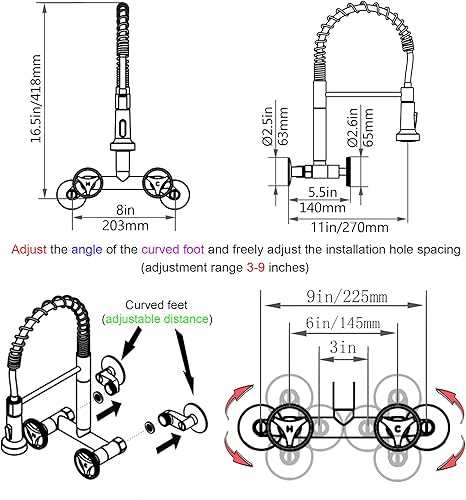 16.5in/418mm

H C

8in
203mm

Ø2.5in
63mm

Ø2.6in
65mm

5.5in
140mm

11in/270mm

Adjust the angle of the curved foot and freely adjust the installation hole spacing (adjustment range 3-9 inches)

Curved feet
(adjustable distance)

9in/225mm

6in/145mm

3in

H C