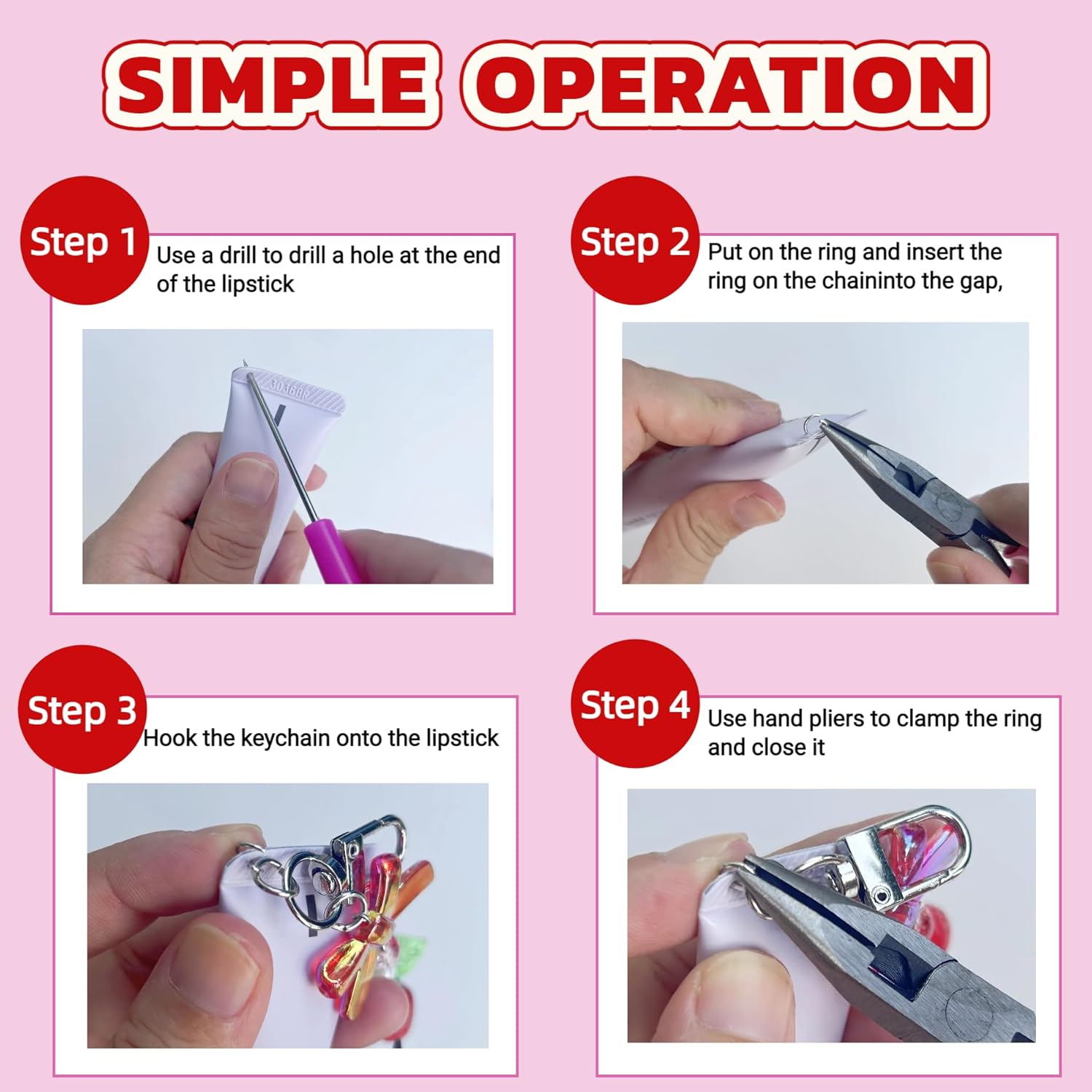 SIMPLE OPERATION

Step 1
Use a drill to drill a hole at the end of the lipstick

3036BR

Step 2
Put on the ring and insert the ring on the chaininto the gap,

Step 3
Hook the keychain onto the lipstick

Step 4
Use hand pliers to clamp the ring and close it