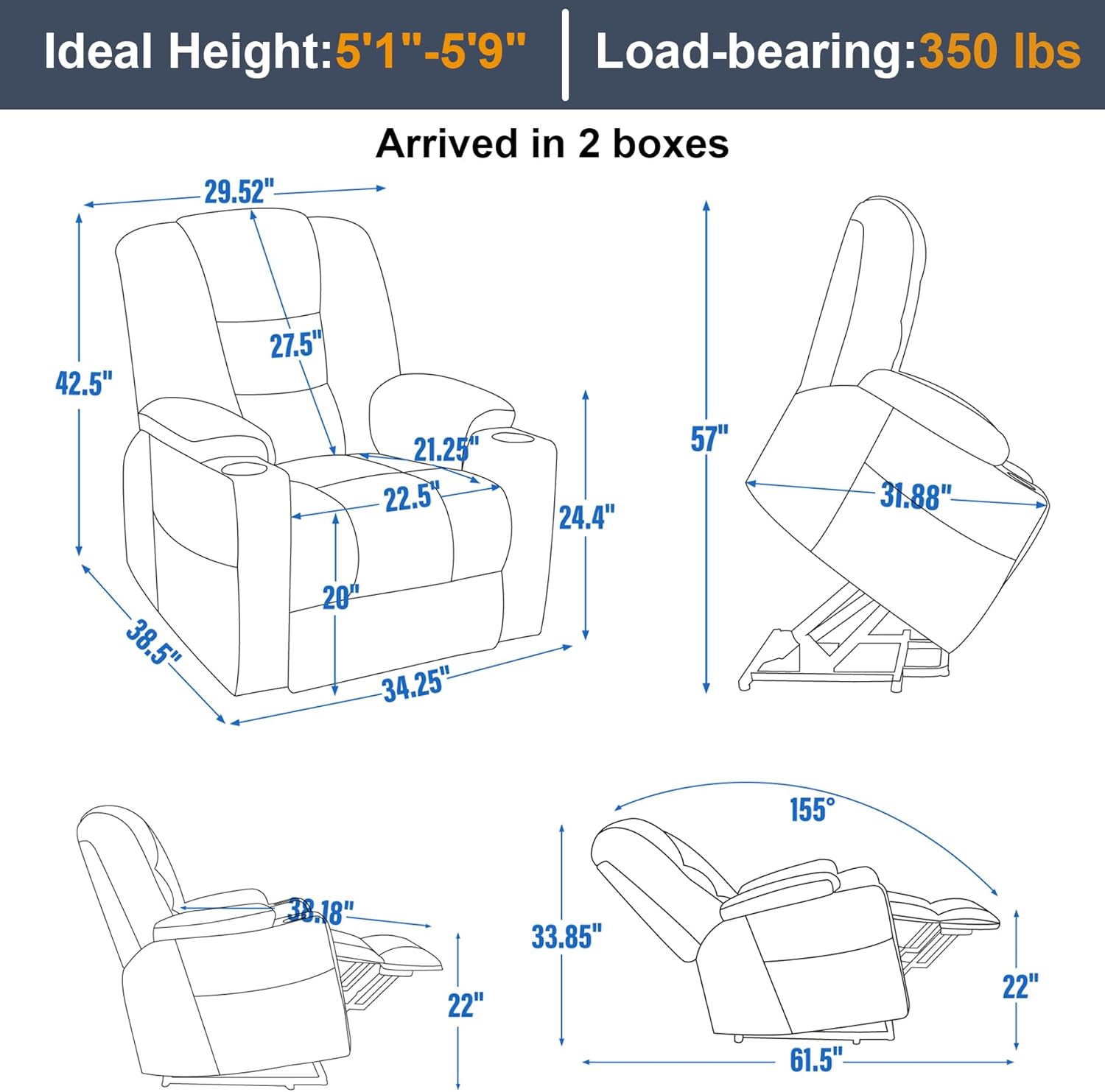 Ideal Height:5'1"-5'9" | Load-bearing:350 lbs

Arrived in 2 boxes

29.52"
27.5"
42.5"
21.25"
22.5"
24.4"
20"
38.5"
34.25"
57"
31.88"

38.18"
22"
155°
33.85"
22"
61.5"