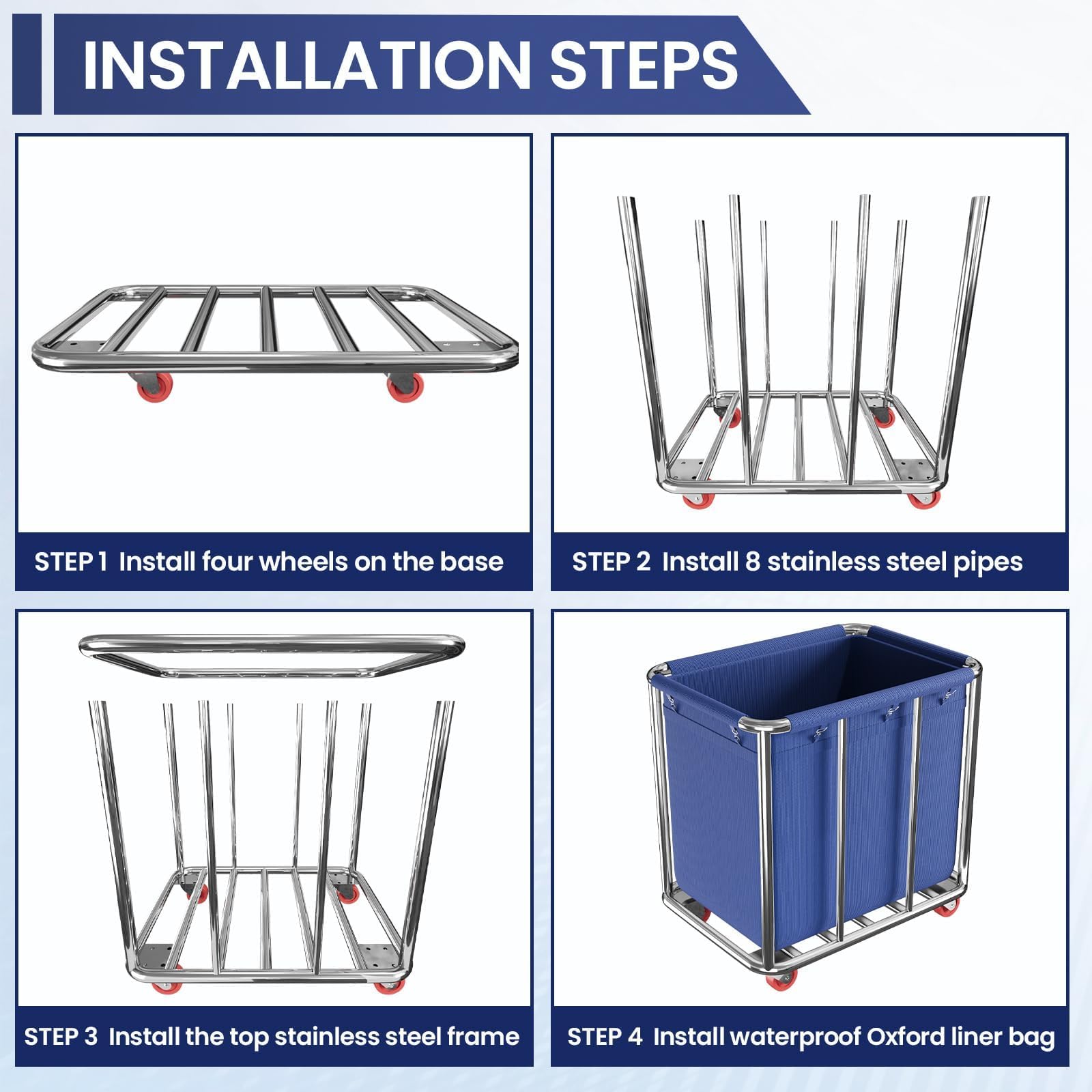 INSTALLATION STEPS

STEP 1 Install four wheels on the base

STEP 2 Install 8 stainless steel pipes

STEP 3 Install the top stainless steel frame

STEP 4 Install waterproof Oxford liner bag