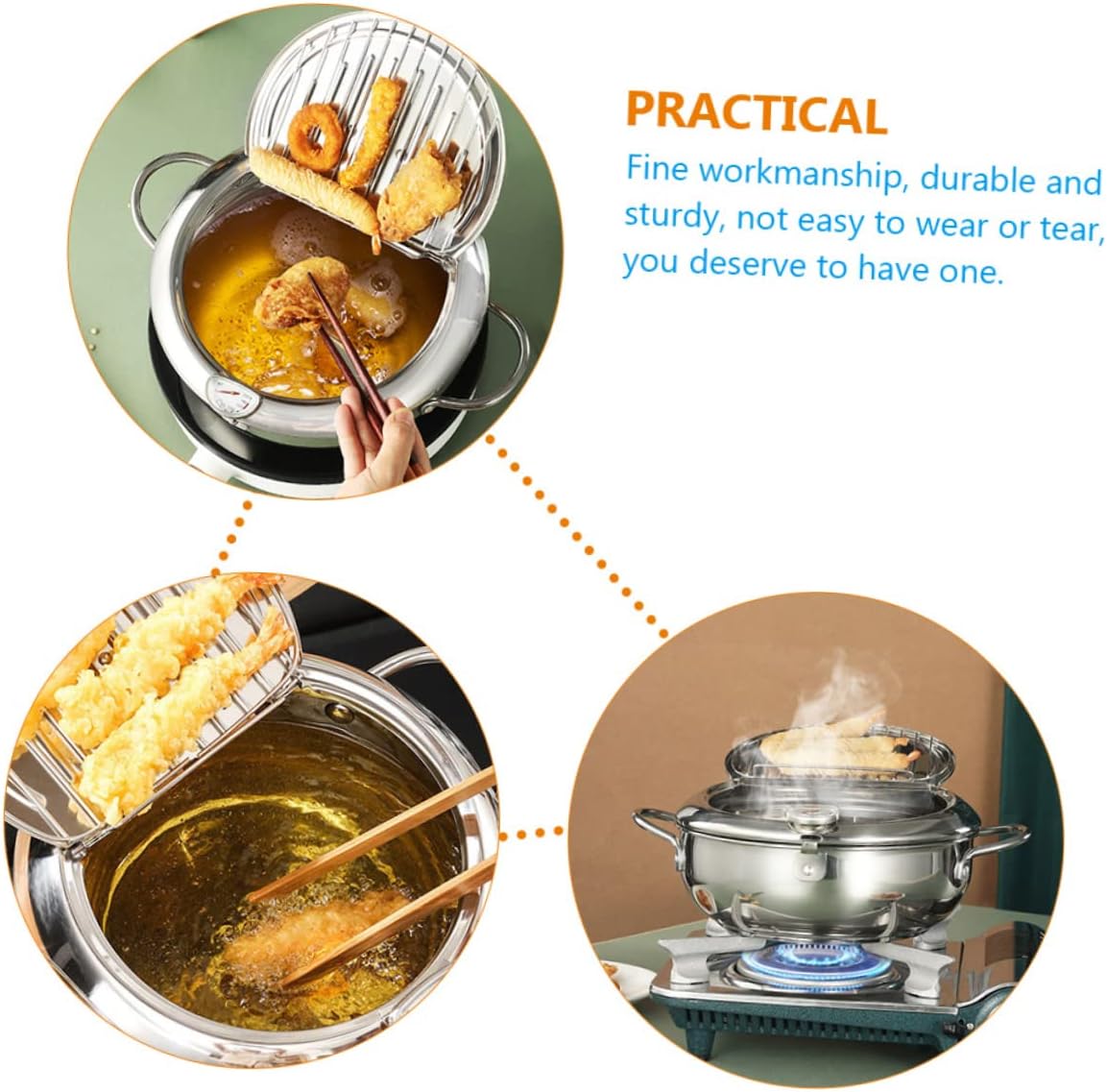 PRACTICAL

Fine workmanship, durable and sturdy, not easy to wear or tear, you deserve to have one.