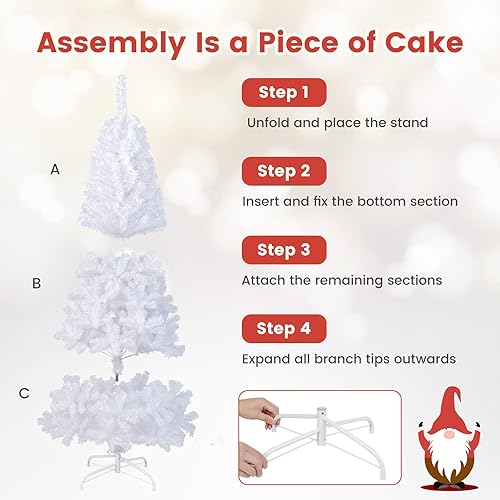 Assembly Is a Piece of Cake

A

B

C

Step 1

Unfold and place the stand

Step 2

Insert and fix the bottom section

Step 3

Attach the remaining sections

Step 4

Expand all branch tips outwards