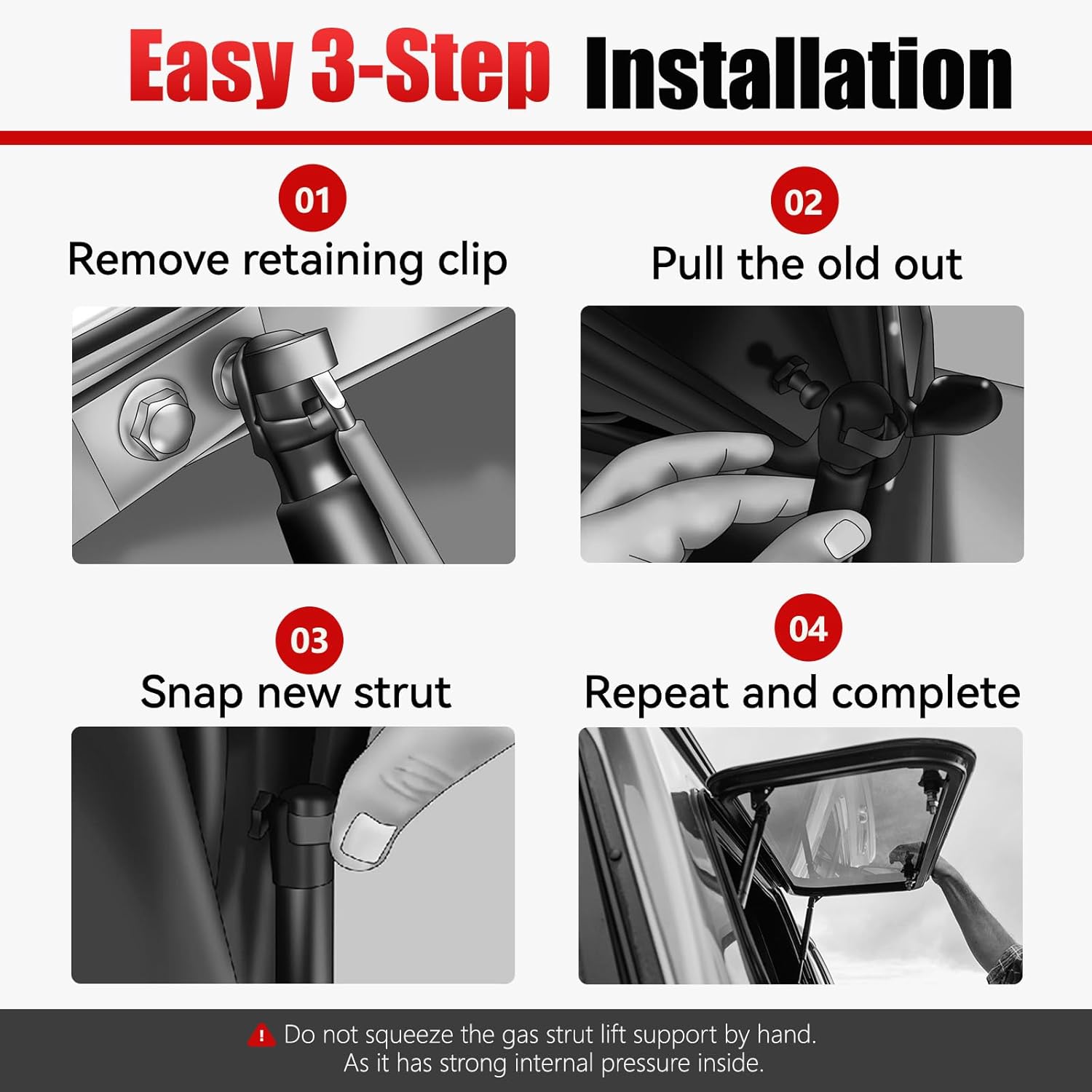 Easy 3-Step Installation

01
Remove retaining clip

02
Pull the old out

03
Snap new strut

04
Repeat and complete

Do not squeeze the gas strut lift support by hand.
As it has strong internal pressure inside.