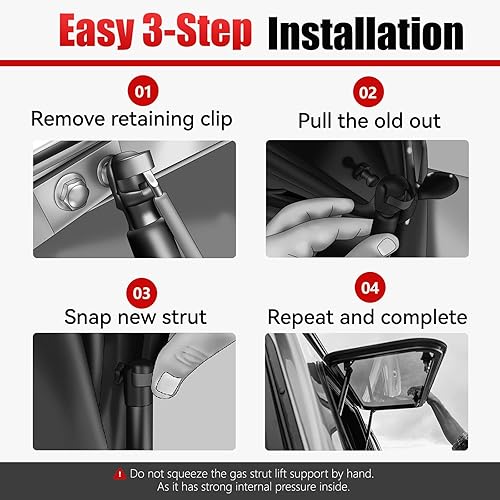 Easy 3-Step Installation

01
Remove retaining clip

02
Pull the old out

03
Snap new strut

04
Repeat and complete

Do not squeeze the gas strut lift support by hand.
As it has strong internal pressure inside.