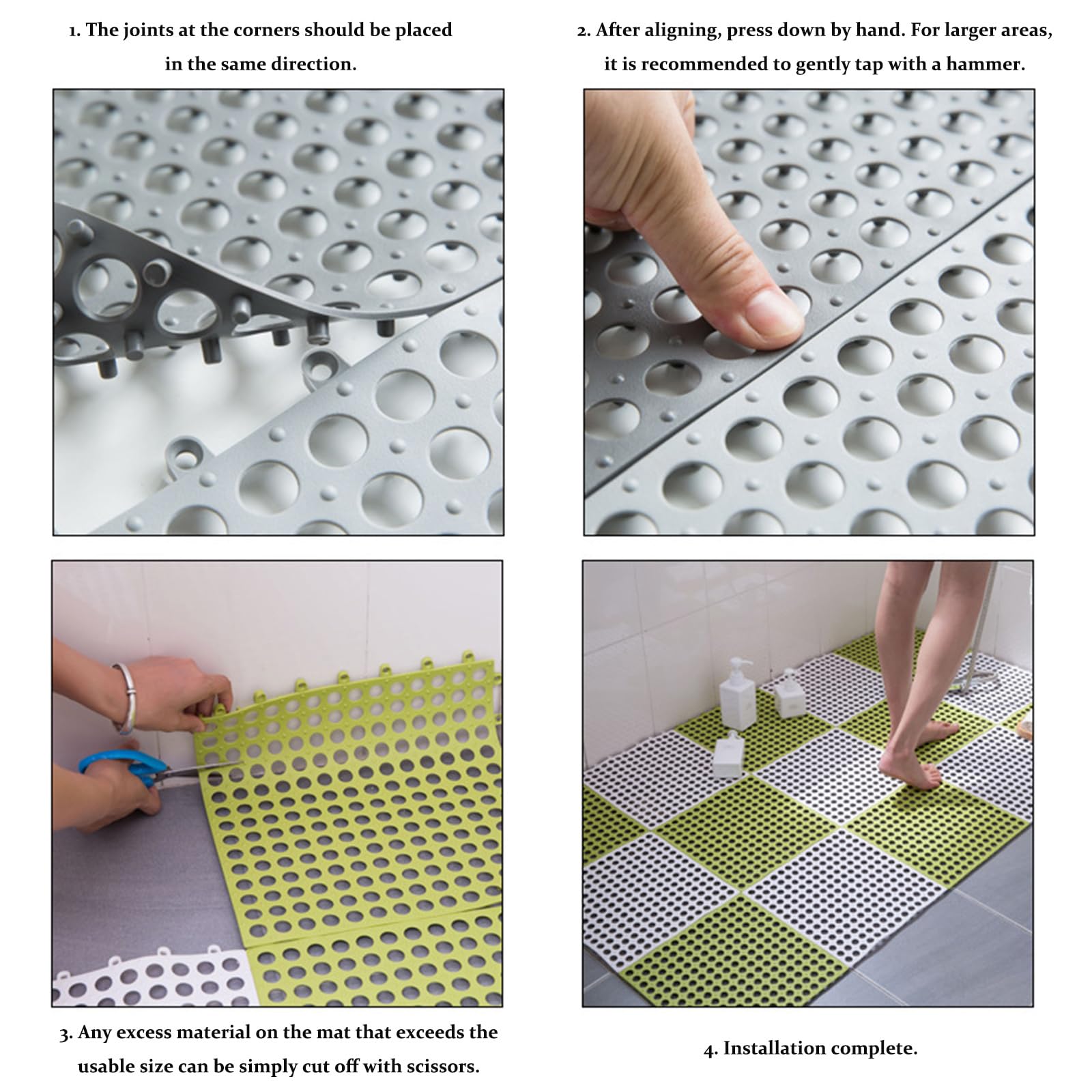 1. The joints at the corners should be placed in the same direction.

2. After aligning, press down by hand. For larger areas, it is recommended to gently tap with a hammer.

3. Any excess material on the mat that exceeds the usable size can be simply cut off with scissors.

4. Installation complete.