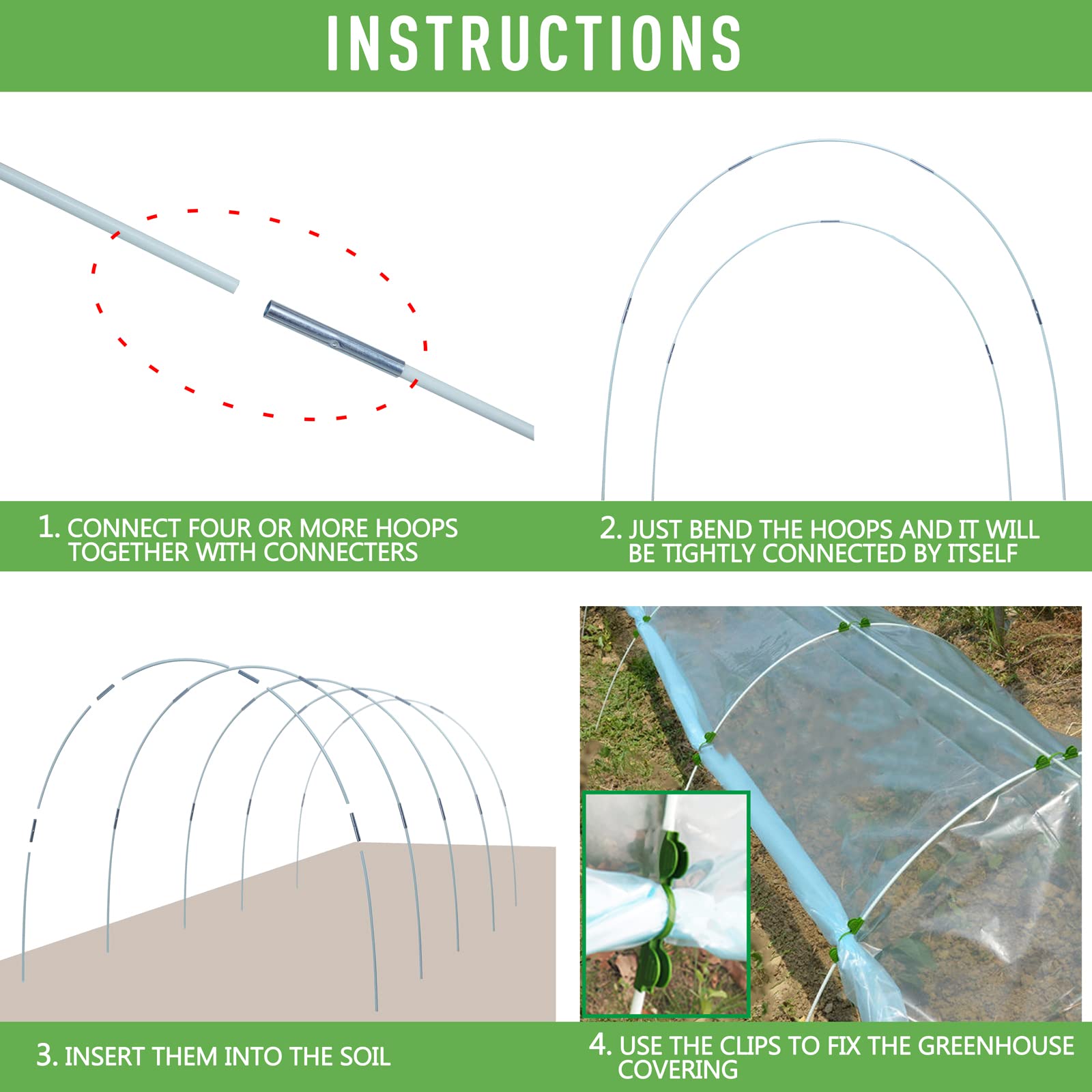 INSTRUCTIONS

1. CONNECT FOUR OR MORE HOOPS TOGETHER WITH CONNECTERS

2. JUST BEND THE HOOPS AND IT WILL BE TIGHTLY CONNECTED BY ITSELF

3. INSERT THEM INTO THE SOIL

4. USE THE CLIPS TO FIX THE GREENHOUSE COVERING