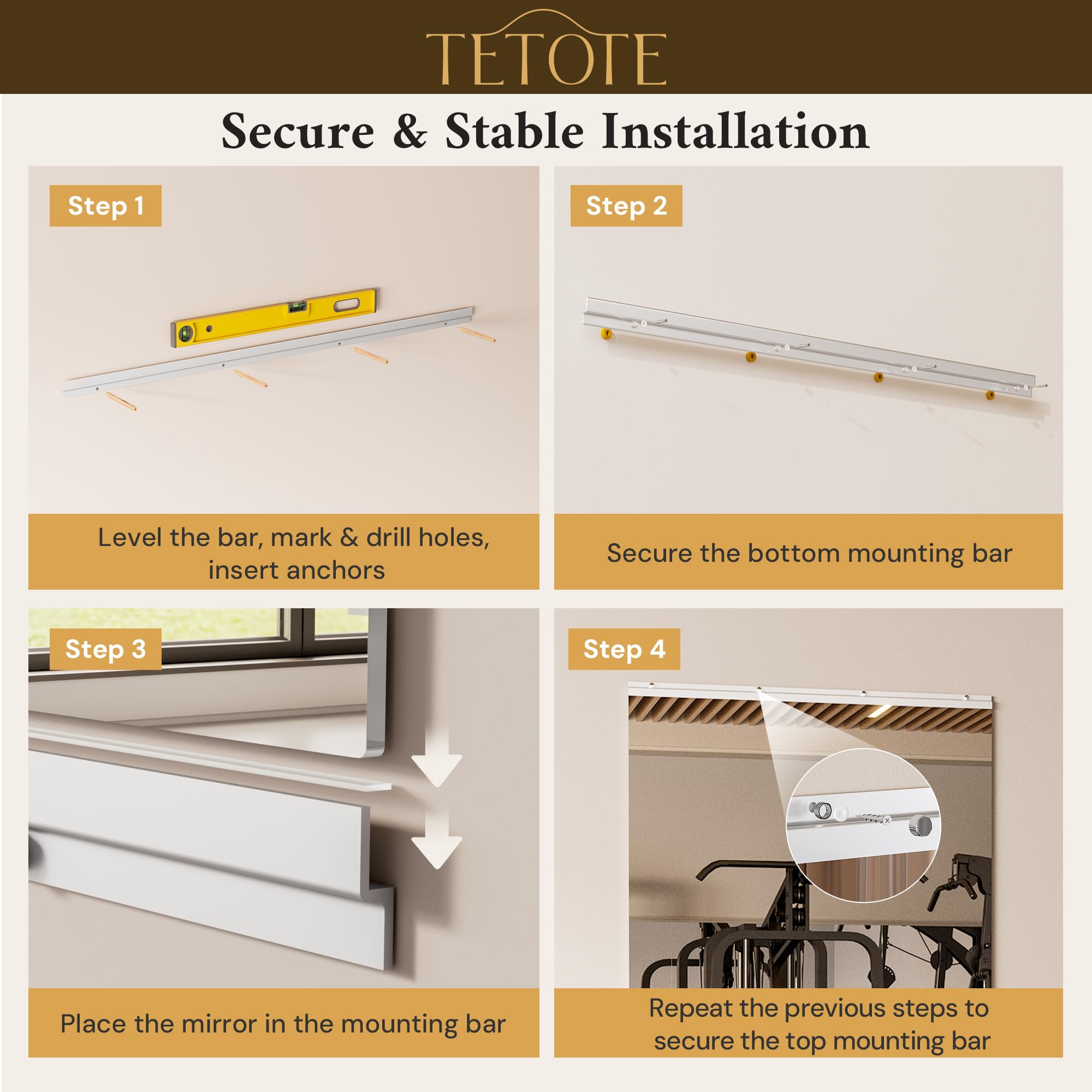 TETOTE

Secure & Stable Installation

Step 1

Level the bar, mark & drill holes, insert anchors

Step 2

Secure the bottom mounting bar

Step 3

Place the mirror in the mounting bar

Step 4

Repeat the previous steps to secure the top mounting bar