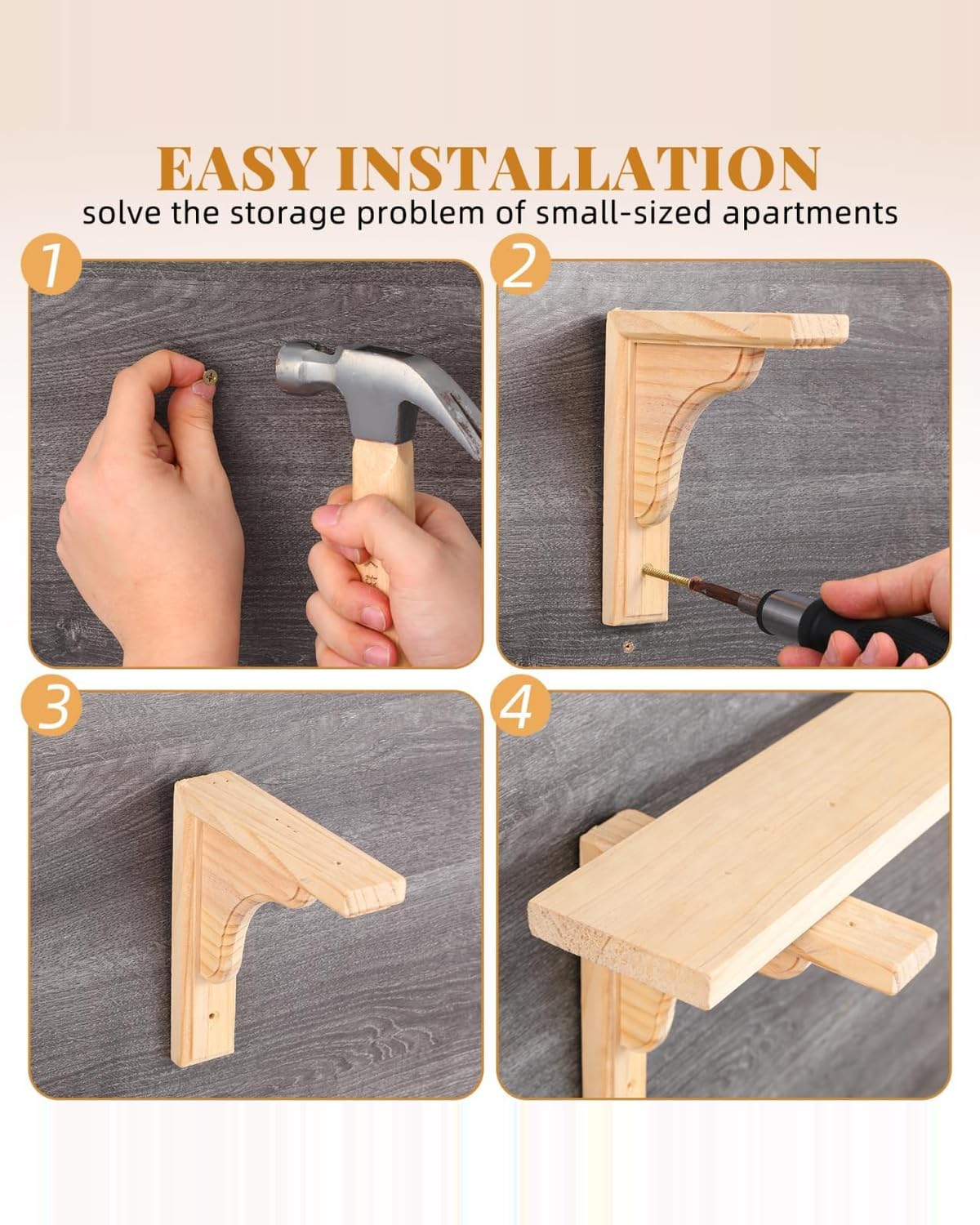 EASY INSTALLATION
solve the storage problem of small-sized apartments

1

2

3

4