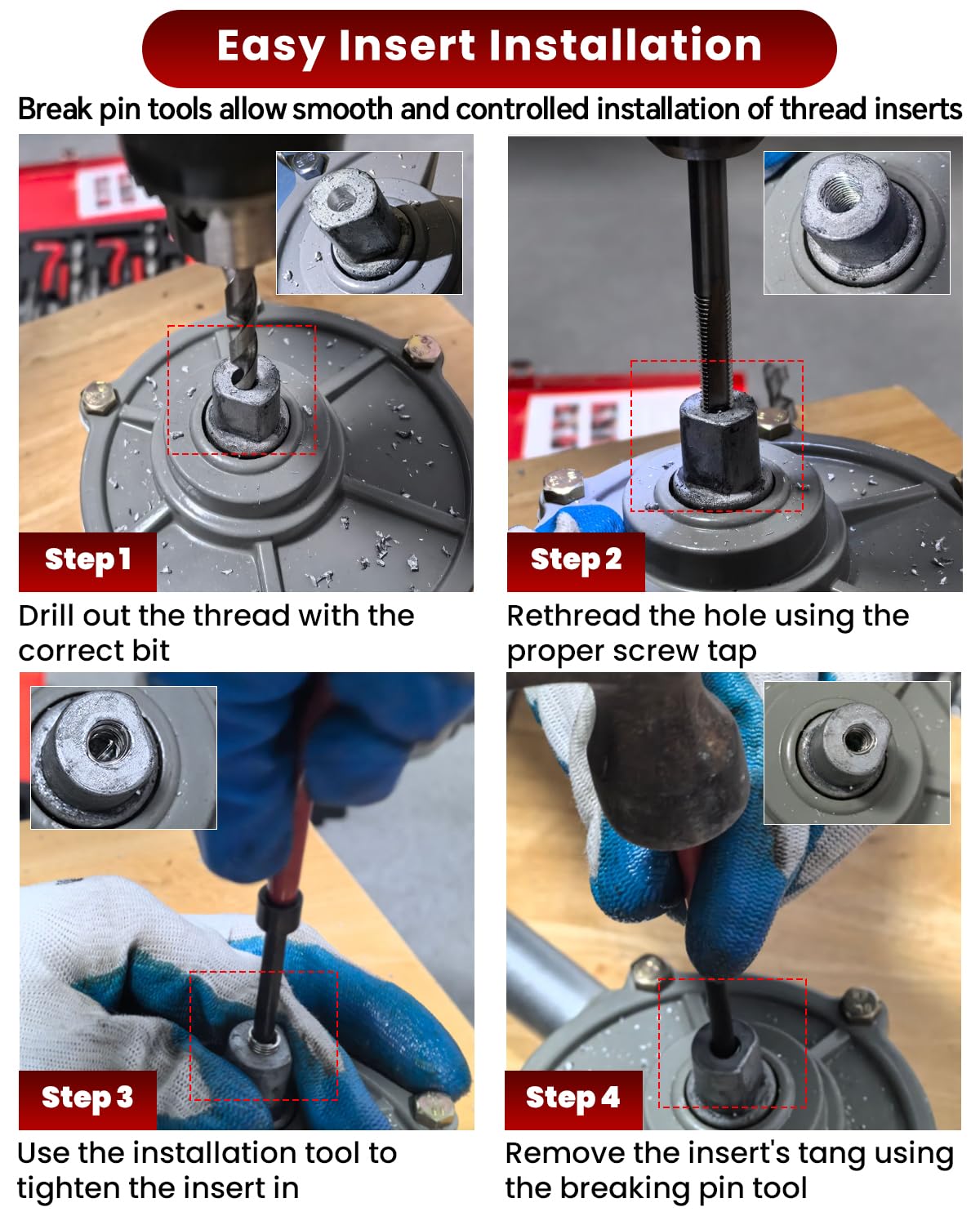 Easy Insert Installation

Break pin tools allow smooth and controlled installation of thread inserts

Step 1

Drill out the thread with the correct bit

Step 2

Rethread the hole using the proper screw tap

Step 3

Use the installation tool to tighten the insert in

Step 4

Remove the insert's tang using the breaking pin tool