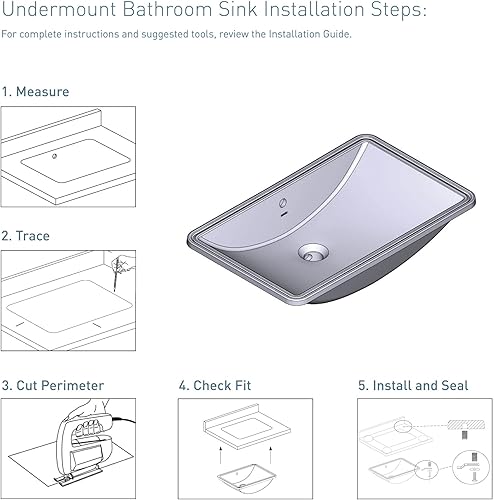 Undermount Bathroom Sink Installation Steps:

For complete instructions and suggested tools, review the Installation Guide.

1. Measure

2. Trace

3. Cut Perimeter

4. Check Fit

5. Install and Seal