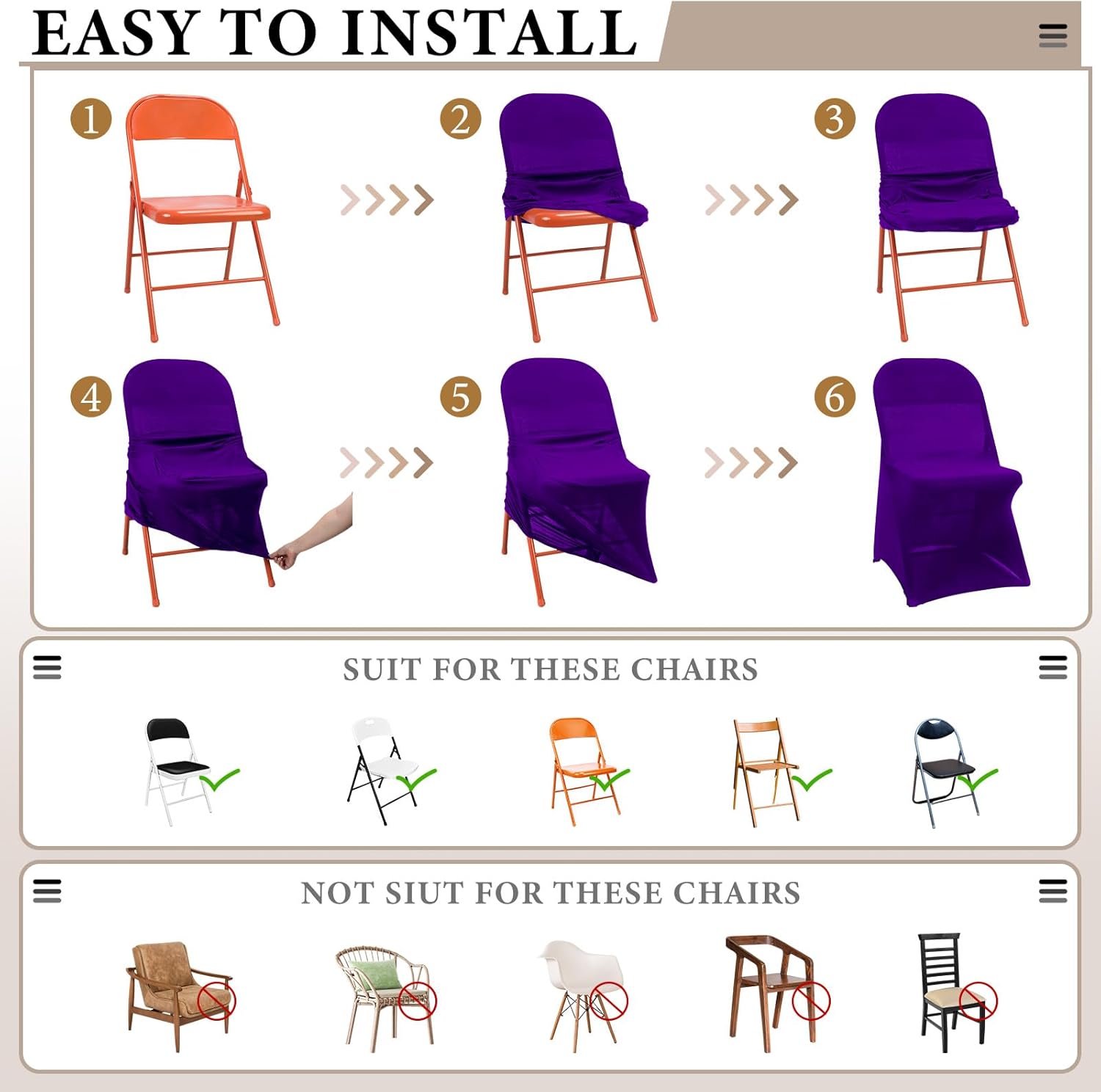 EASY TO INSTALL

1

2

3

4

5

6

SUIT FOR THESE CHAIRS

NOT SIUT FOR THESE CHAIRS