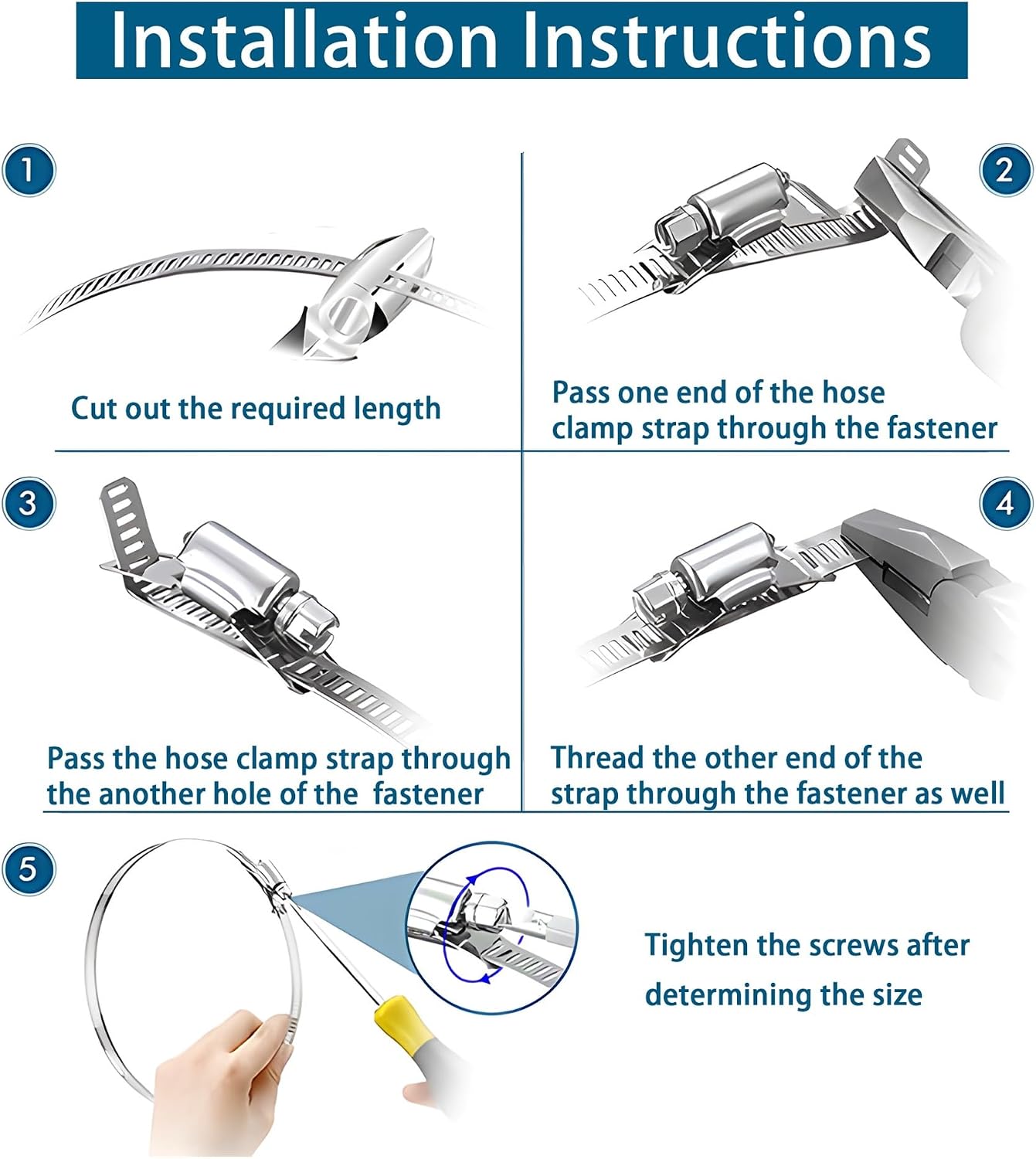 Installation Instructions

1

Cut out the required length

2

Pass one end of the hose clamp strap through the fastener

3

Pass the hose clamp strap through the another hole of the fastener

4

Thread the other end of the strap through the fastener as well

5

Tighten the screws after determining the size