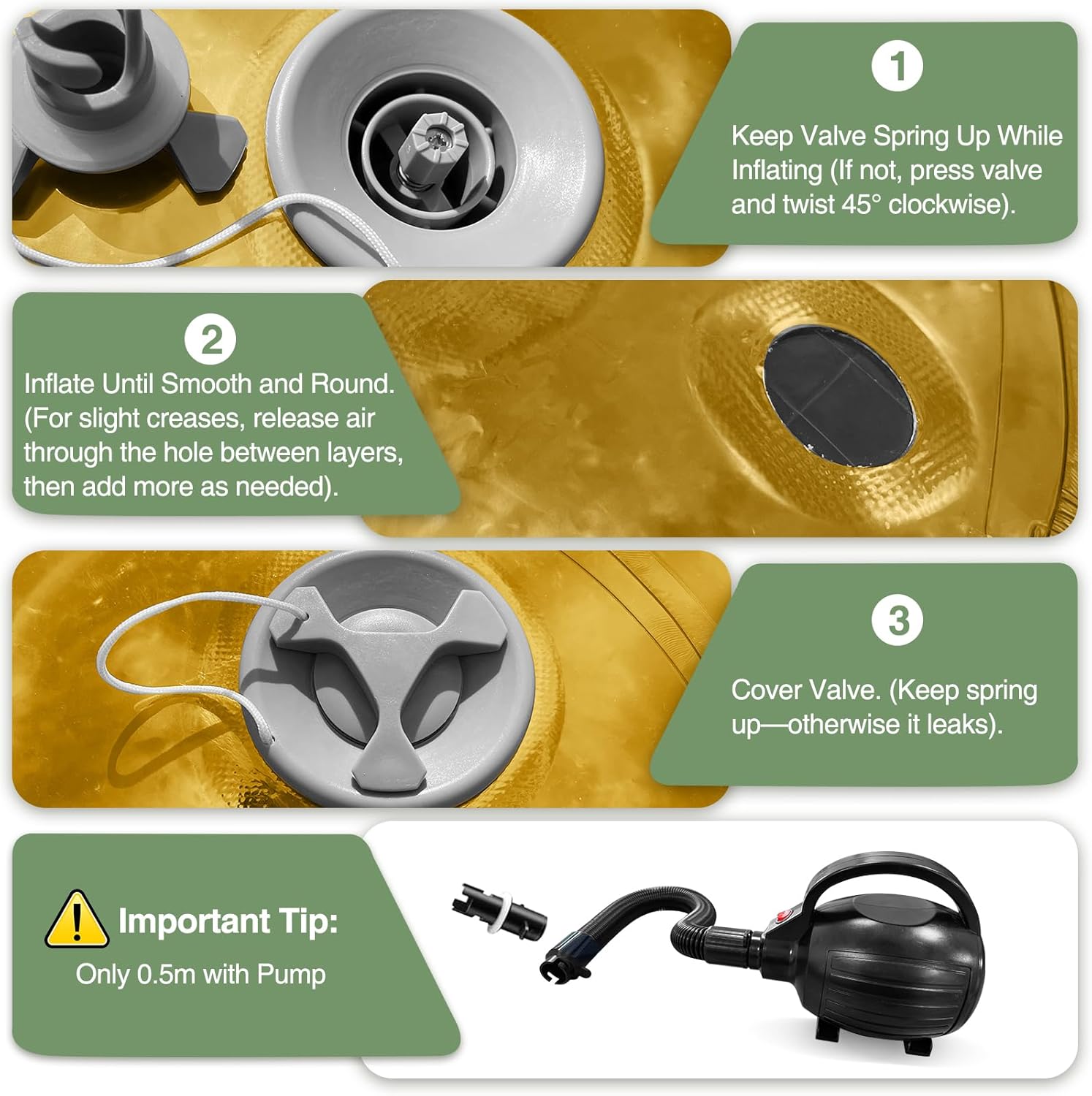 1

Keep Valve Spring Up While Inflating (If not, press valve and twist 45° clockwise).

2

Inflate Until Smooth and Round. (For slight creases, release air through the hole between layers, then add more as needed).

3

Cover Valve. (Keep spring up—otherwise it leaks).

Important Tip:

Only 0.5m with Pump