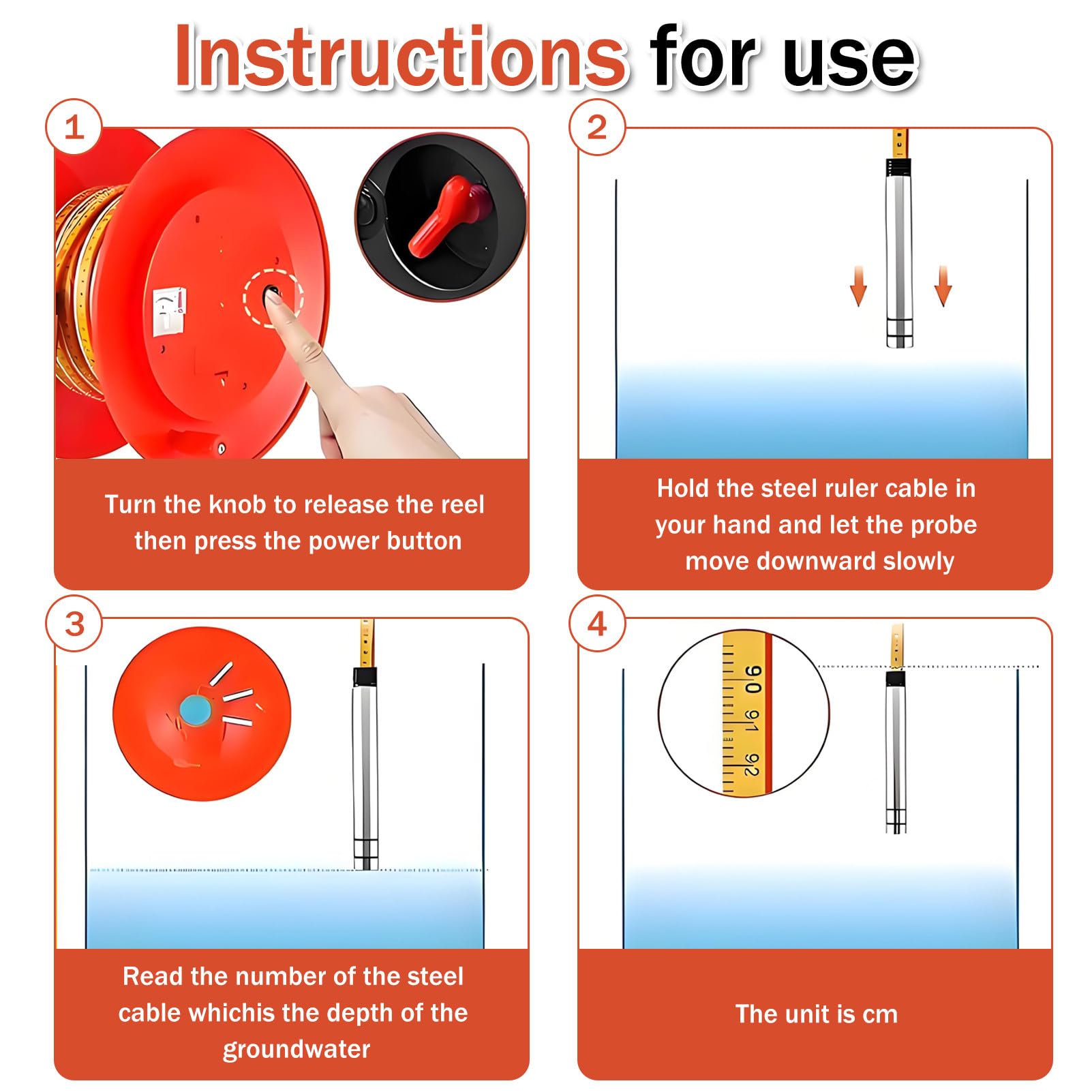 Instructions for use

1

Turn the knob to release the reel then press the power button

2

Hold the steel ruler cable in your hand and let the probe move downward slowly

3

Read the number of the steel cable whichis the depth of the groundwater

4

90 91 92

The unit is cm